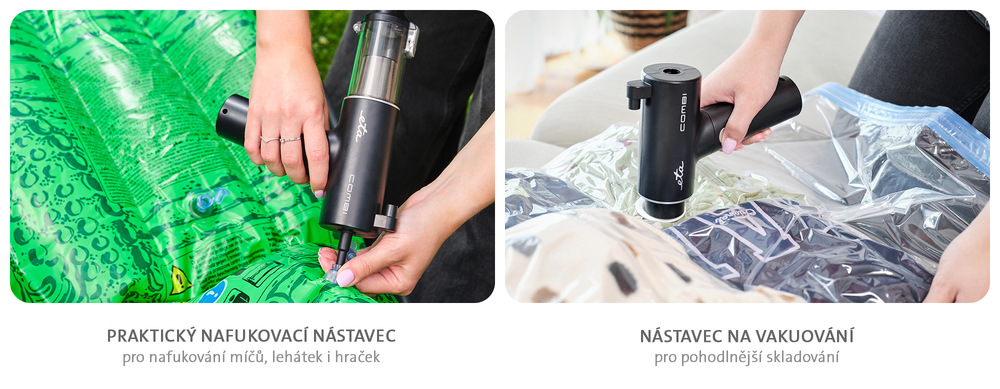 eta
COMBI

eta
COMBI

PRAKTICKÝ NAFUKOVACÍ NÁSTAVEC
pro nafukování míčů, lehátek i hraček

NÁSTAVEC NA VAKUOVÁNÍ
pro pohodlnější skladování