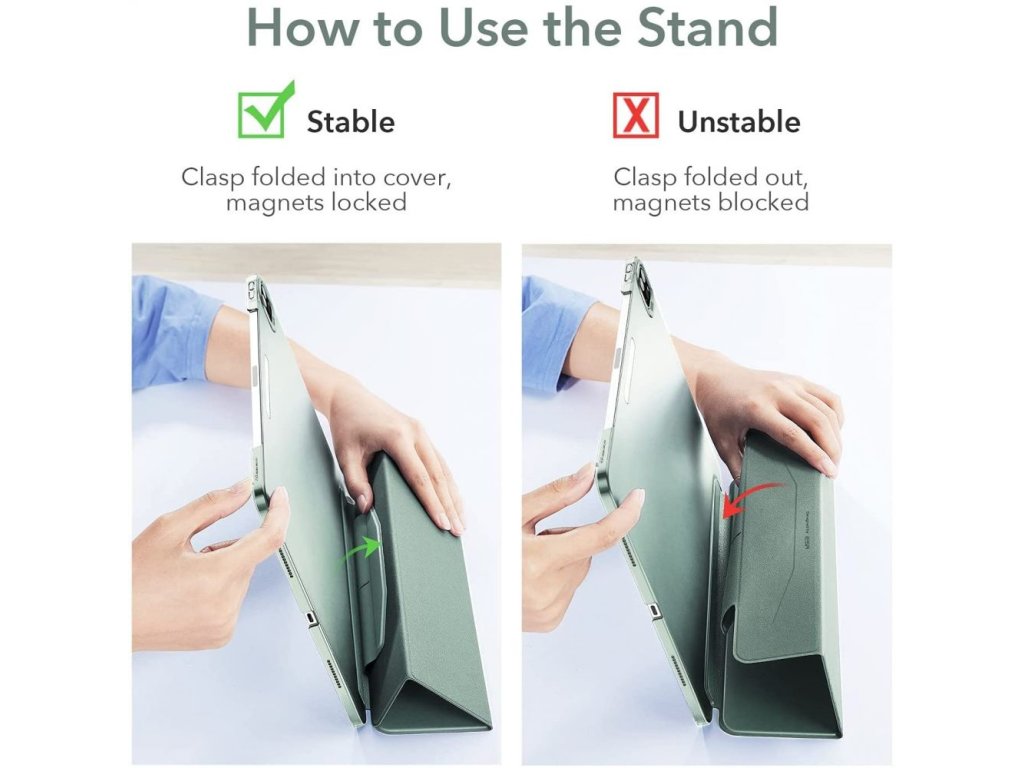 How to Use the Stand

Stable

Clasp folded into cover, magnets locked

Unstable

Clasp folded out, magnets blocked