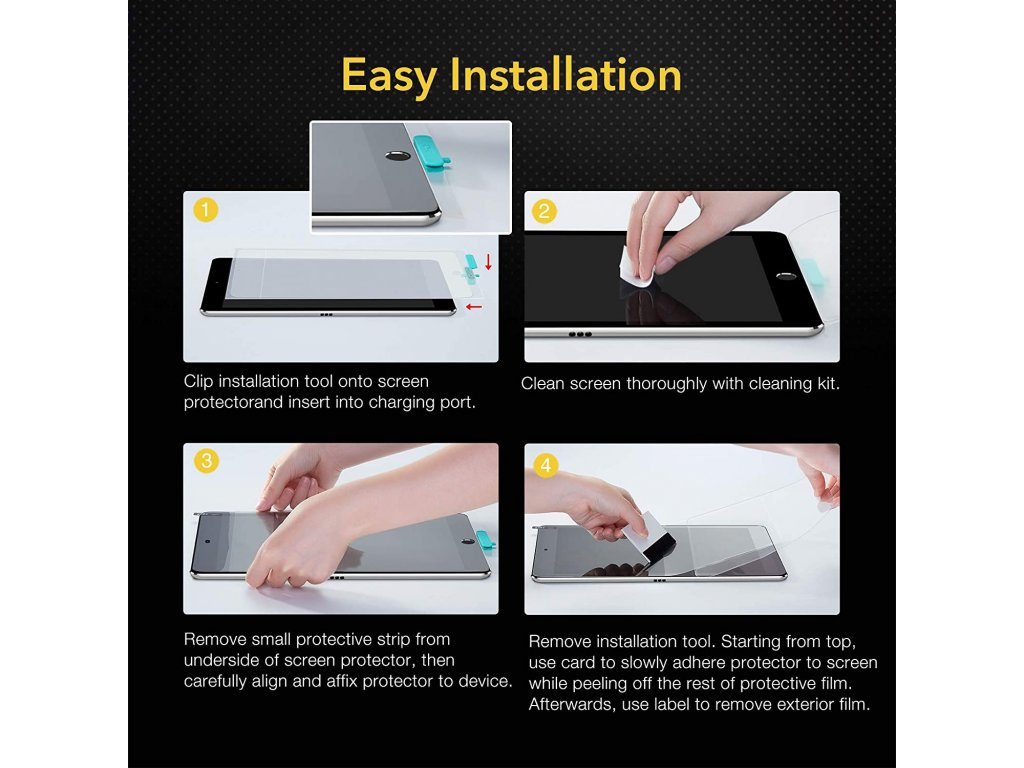 Easy Installation

1

Clip installation tool onto screen protectorand insert into charging port.

2

Clean screen thoroughly with cleaning kit.

3

Remove small protective strip from underside of screen protector, then carefully align and affix protector to device.

4

Remove installation tool. Starting from top, use card to slowly adhere protector to screen while peeling off the rest of protective film. Afterwards, use label to remove exterior film.