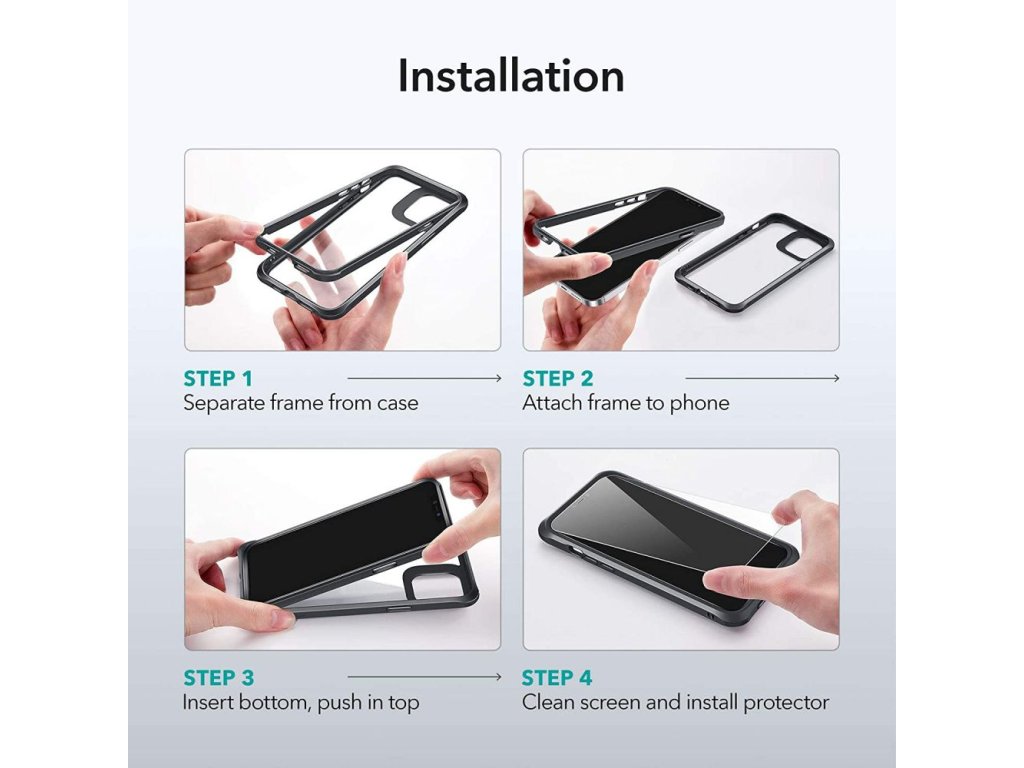 Installation

STEP 1
Separate frame from case

STEP 2
Attach frame to phone

STEP 3
Insert bottom, push in top

STEP 4
Clean screen and install protector