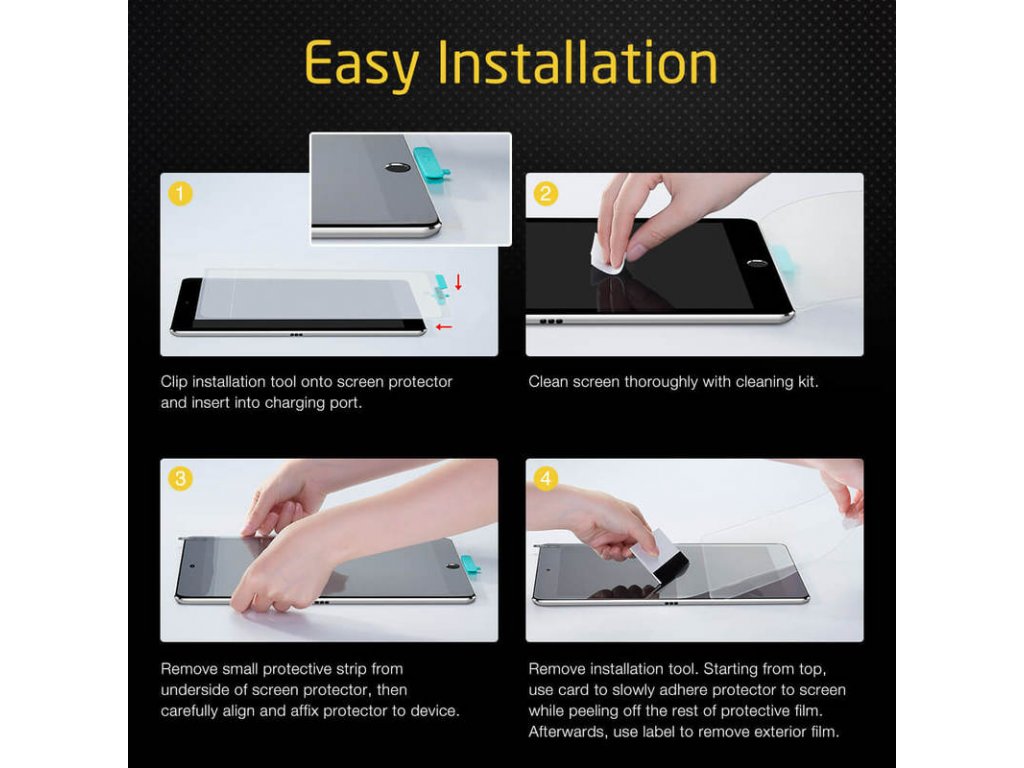 Easy Installation

1

Clip installation tool onto screen protector and insert into charging port.

2

Clean screen thoroughly with cleaning kit.

3

Remove small protective strip from underside of screen protector, then carefully align and affix protector to device.

4

Remove installation tool. Starting from top, use card to slowly adhere protector to screen while peeling off the rest of protective film. Afterwards, use label to remove exterior film.