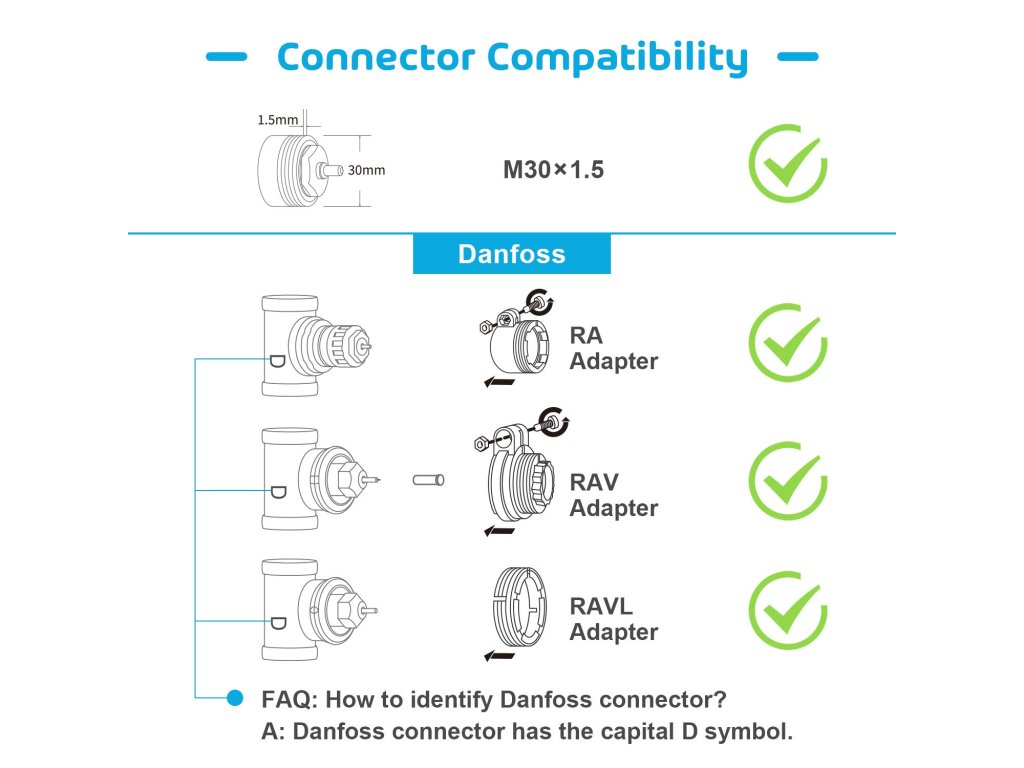 Connector Compatibility

1.5mm
30mm
M30×1.5

Danfoss

D
RA Adapter

D
RAV Adapter

D
RAVL Adapter

FAQ: How to identify Danfoss connector?
A: Danfoss connector has the capital D symbol.