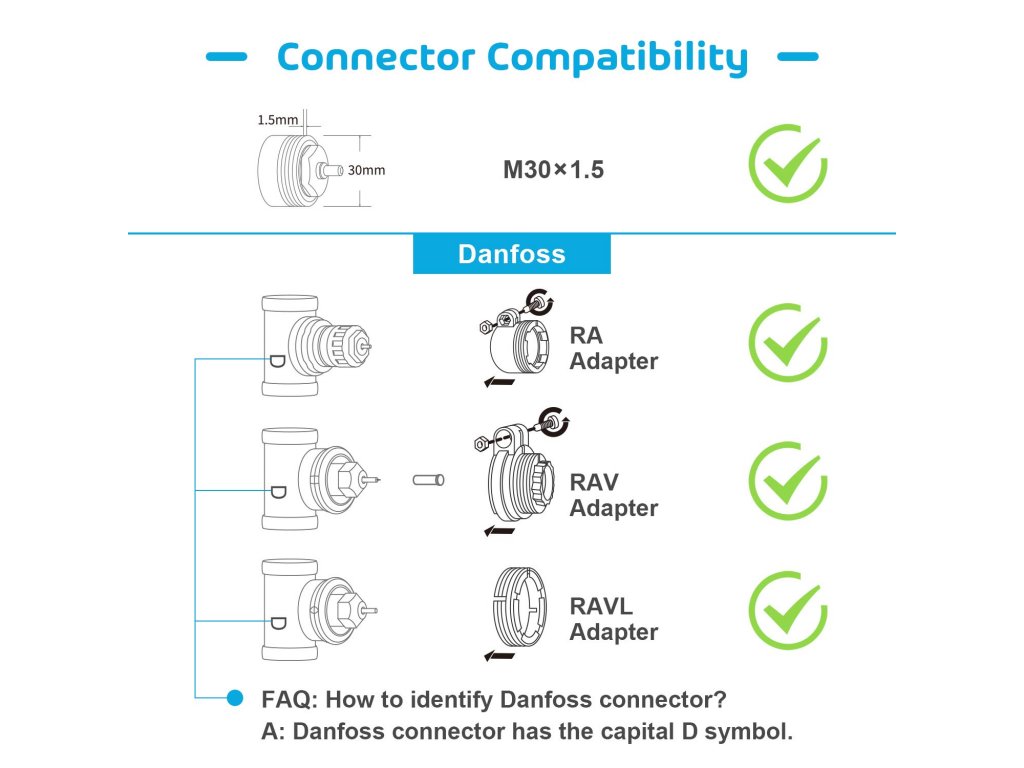 Connector Compatibility

1.5mm
30mm
M30×1.5

Danfoss

D
RA Adapter

D
RAV Adapter

D
RAVL Adapter

FAQ: How to identify Danfoss connector?
A: Danfoss connector has the capital D symbol.