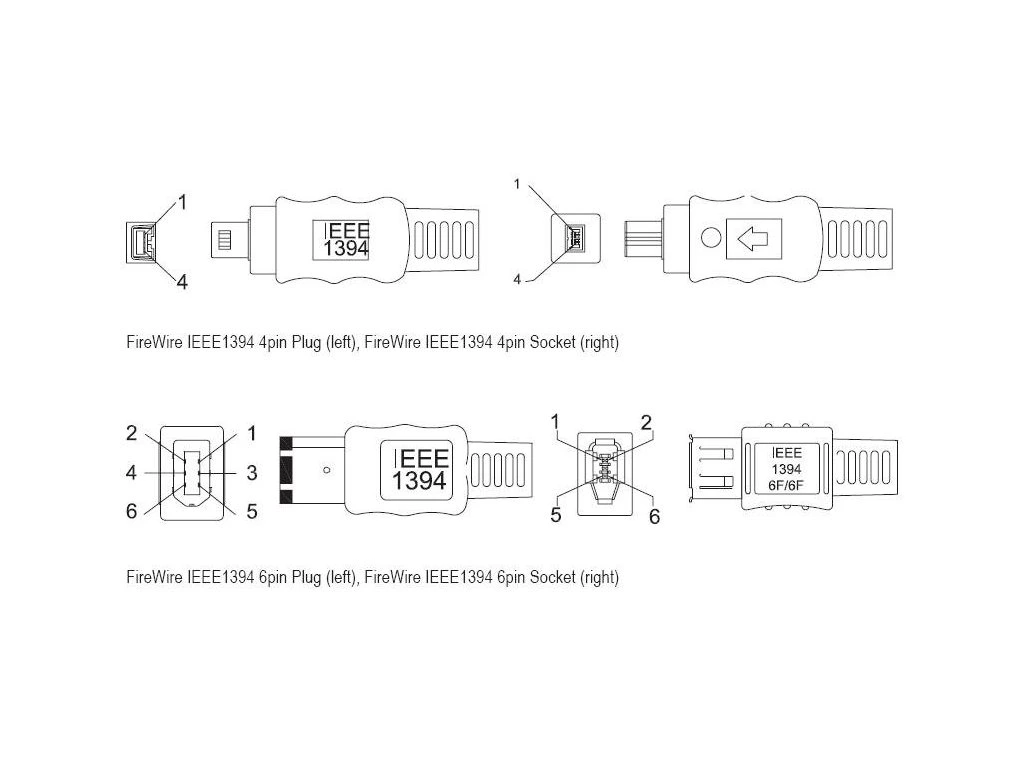 1
4
IEEE
1394
1
4

FireWire IEEE1394 4pin Plug (left), FireWire IEEE1394 4pin Socket (right)

2
1
4
3
6
5
IEEE
1394
1
2
5
6
IEEE
1394
6F/6F

FireWire IEEE1394 6pin Plug (left), FireWire IEEE1394 6pin Socket (right)