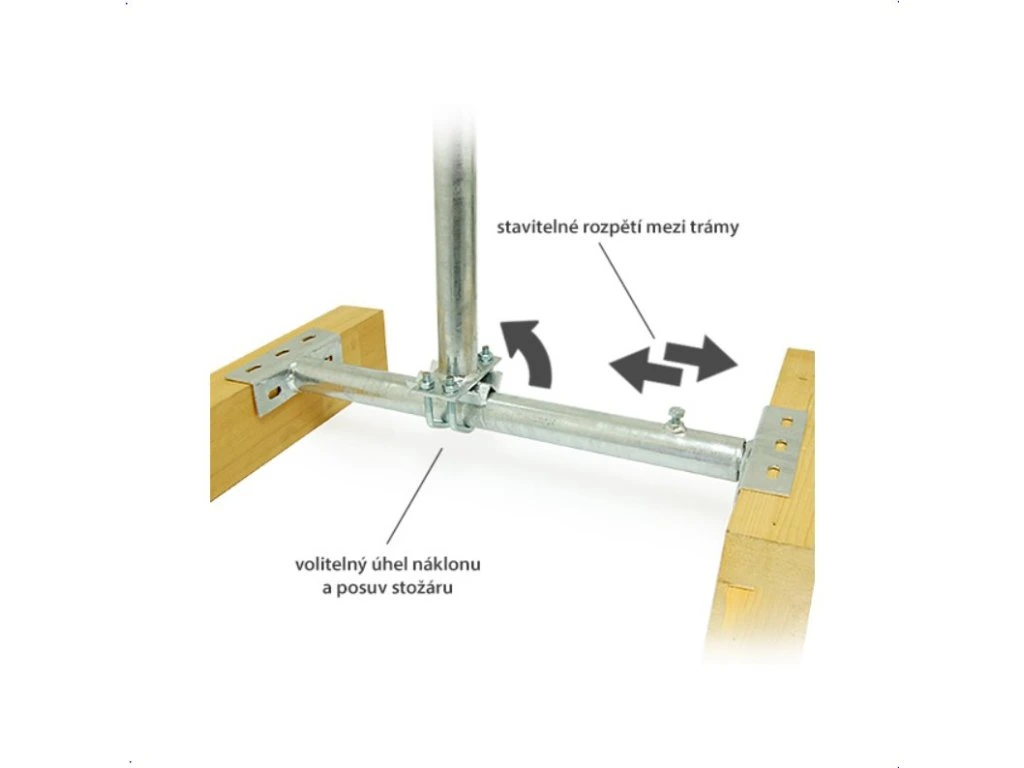 stavitelné rozpětí mezi trámy

volitelný úhel náklonu a posuv stožáru