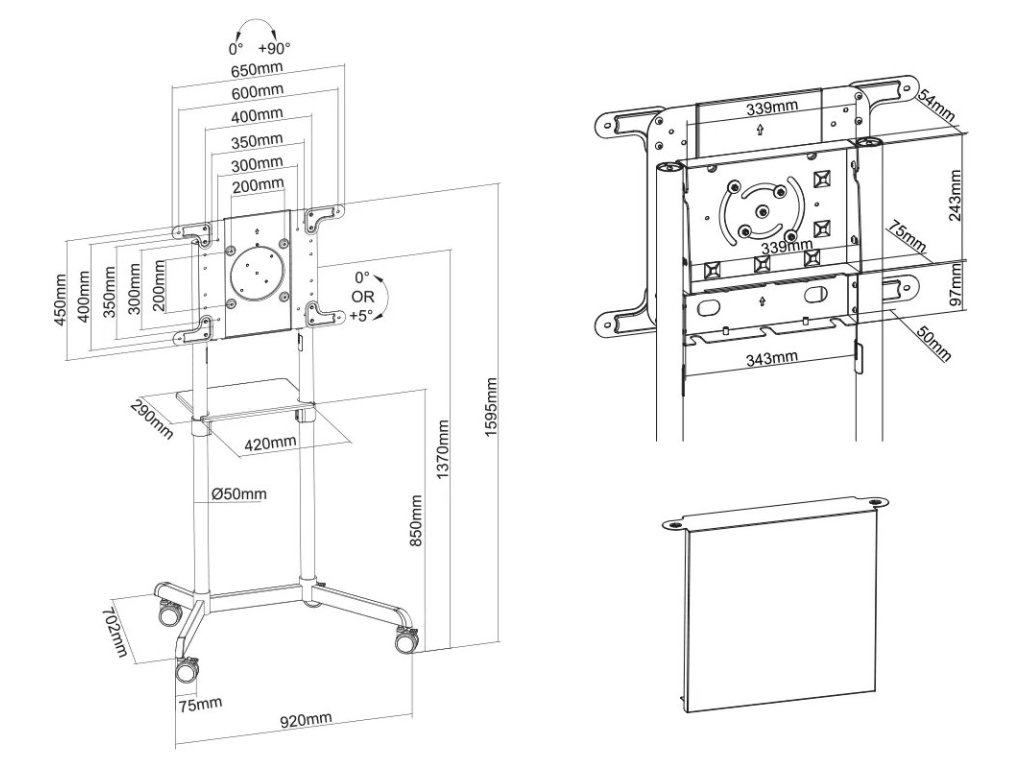 0° +90°
650mm
600mm
400mm
350mm
300mm
200mm
450mm
400mm
350mm
300mm
200mm
0°
OR
+5°
290mm
420mm
Ø50mm
850mm
1370mm
1595mm
702mm
75mm
920mm
339mm
54mm
243mm
339mm
75mm
97mm
50mm
343mm