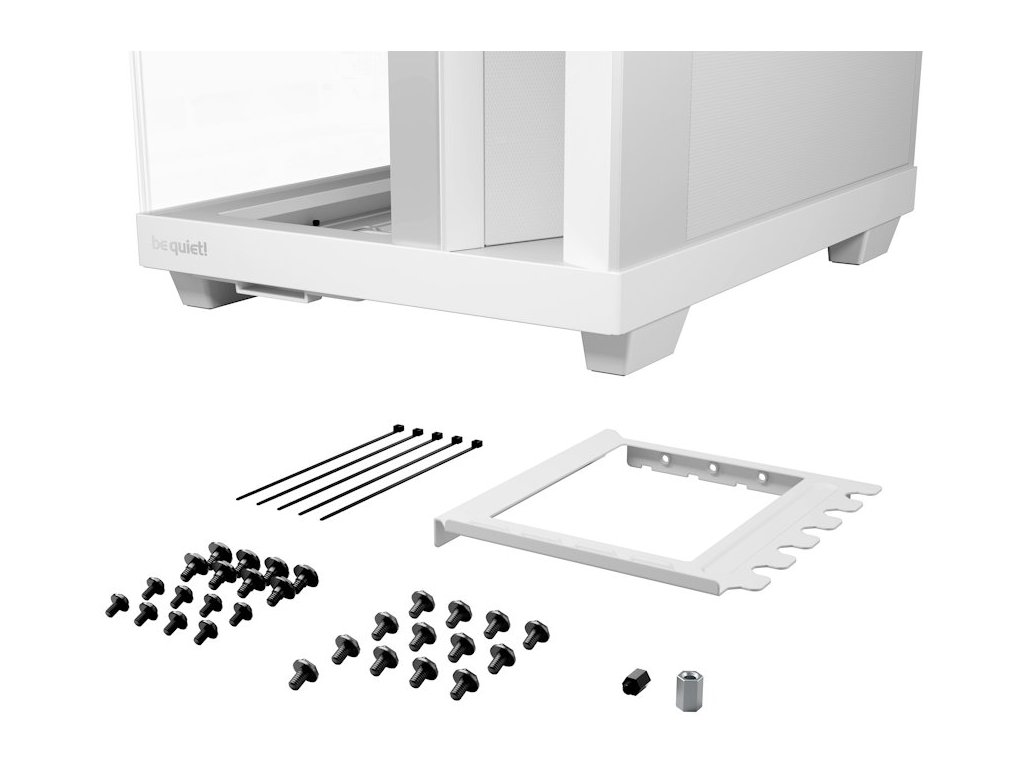 be quiet!