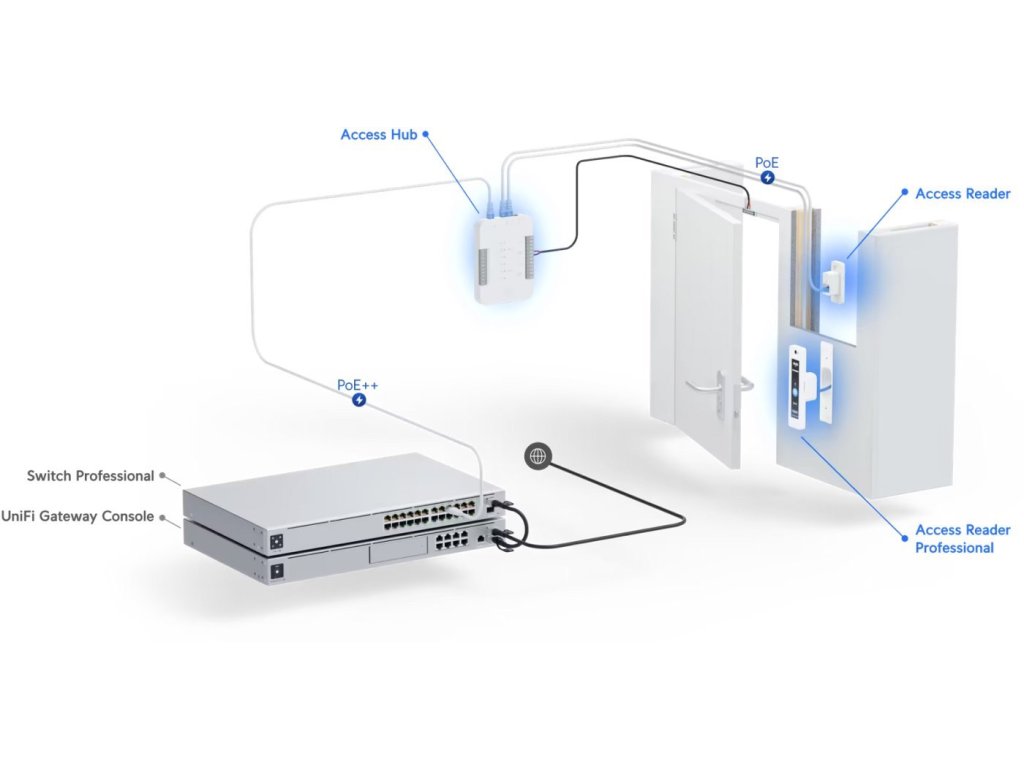 Access Hub

PoE

Access Reader

PoE++

Switch Professional

UniFi Gateway Console

Access Reader Professional