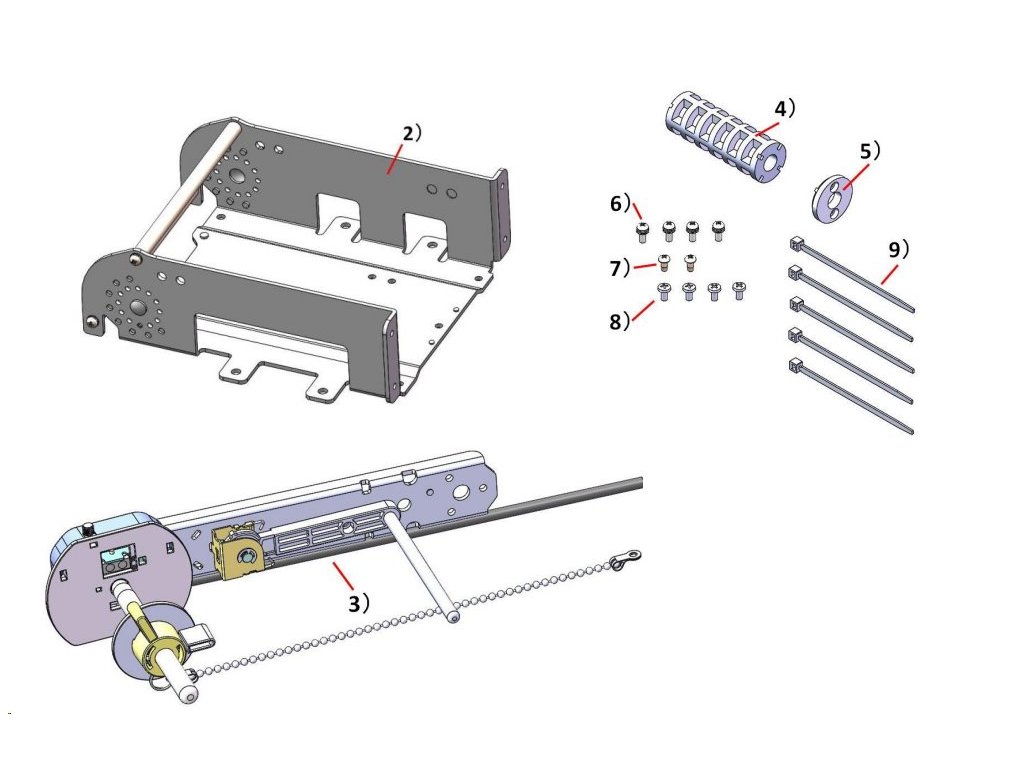 2）
4）
5）
6）
7）
8）
9）
3）