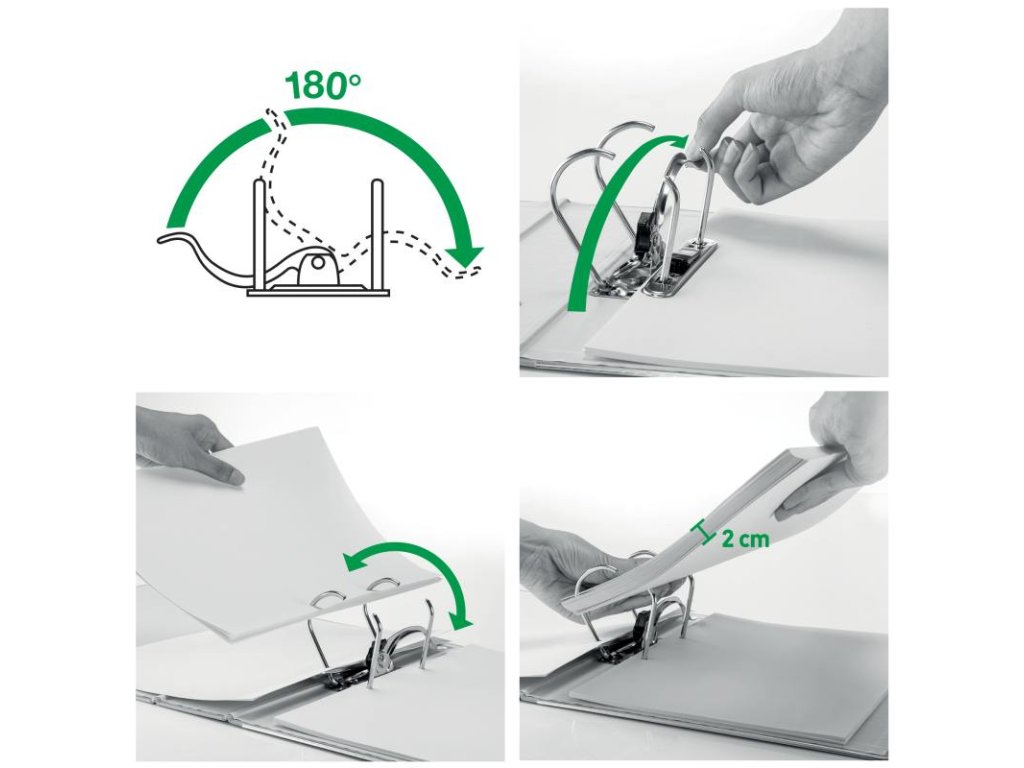 180°

2 cm