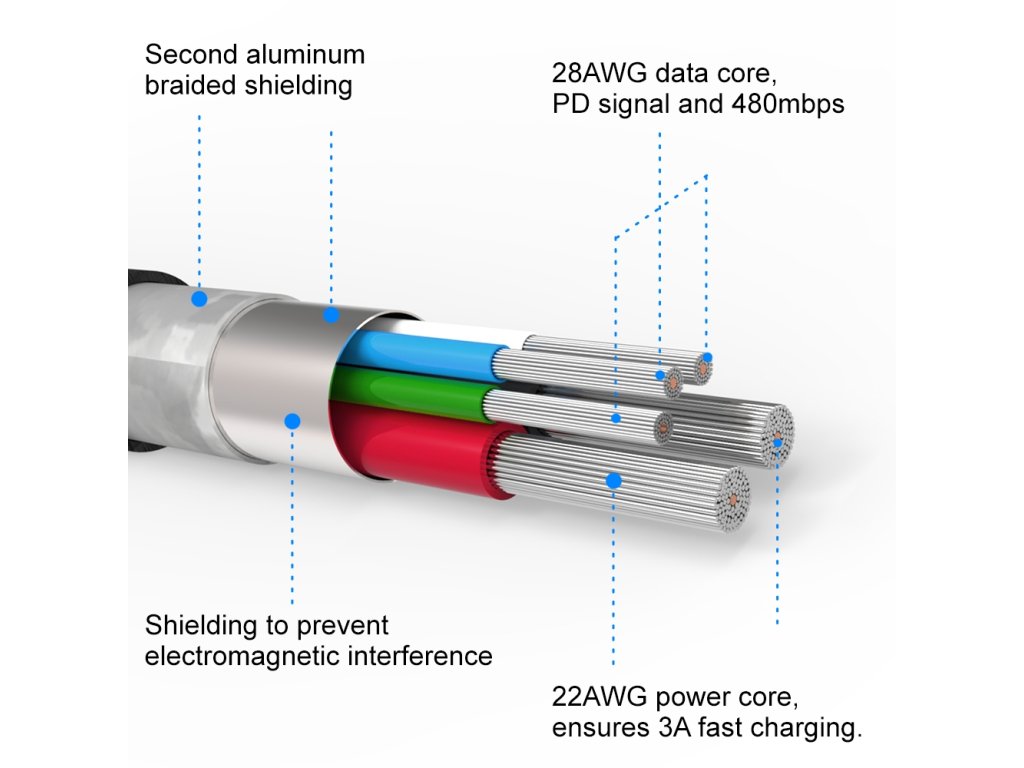 Second aluminum braided shielding

28AWG data core, PD signal and 480mbps

Shielding to prevent electromagnetic interference

22AWG power core, ensures 3A fast charging.