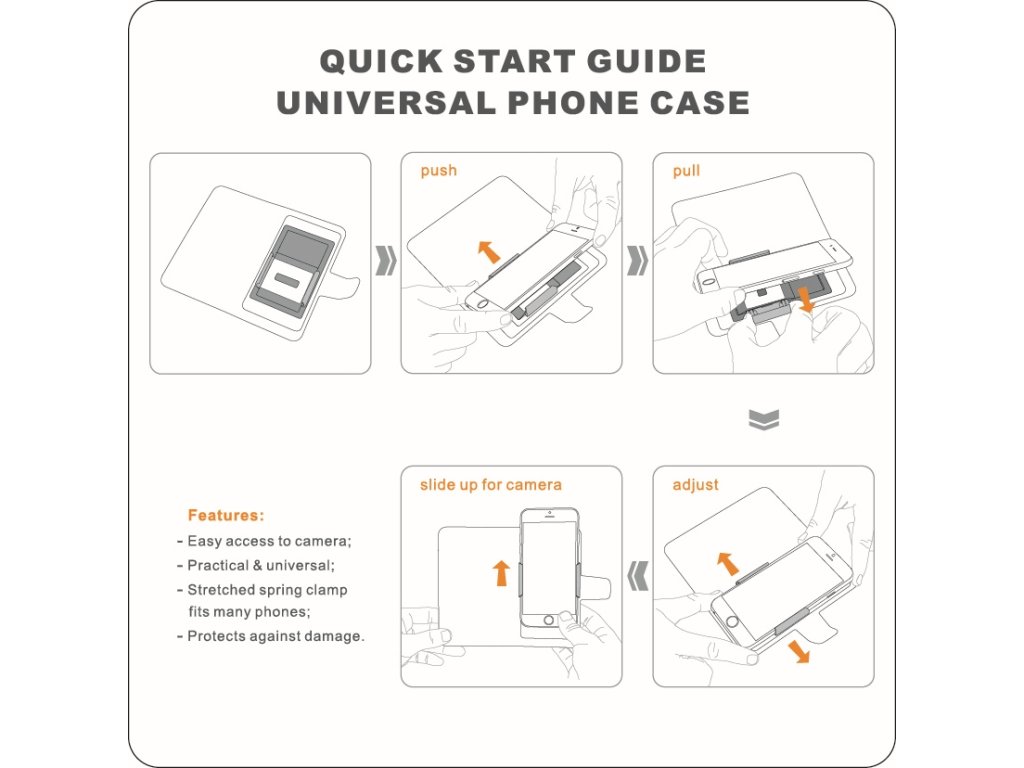 QUICK START GUIDE
UNIVERSAL PHONE CASE

push

pull

adjust

slide up for camera

Features:
- Easy access to camera;
- Practical & universal;
- Stretched spring clamp fits many phones;
- Protects against damage.