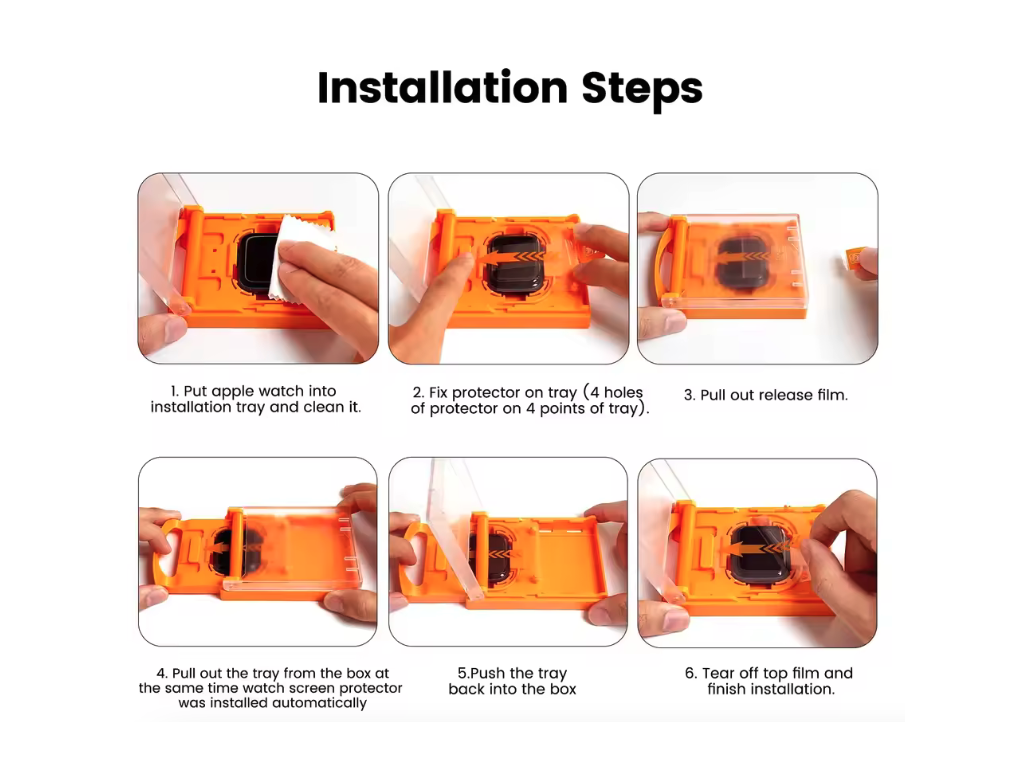 Installation Steps

1. Put apple watch into installation tray and clean it.

2. Fix protector on tray (4 holes of protector on 4 points of tray).

3. Pull out release film.

4. Pull out the tray from the box at the same time watch screen protector was installed automatically

5.Push the tray back into the box

6. Tear off top film and finish installation.