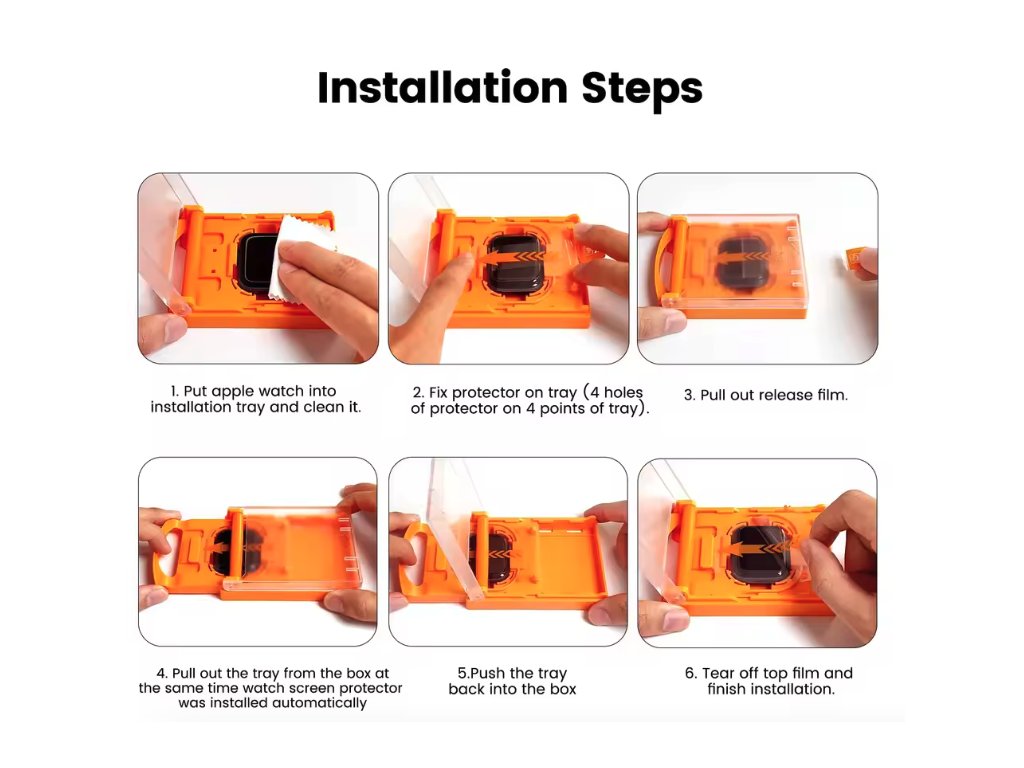 Installation Steps

1. Put apple watch into installation tray and clean it.

2. Fix protector on tray (4 holes of protector on 4 points of tray).

3. Pull out release film.

4. Pull out the tray from the box at the same time watch screen protector was installed automatically

5.Push the tray back into the box

6. Tear off top film and finish installation.