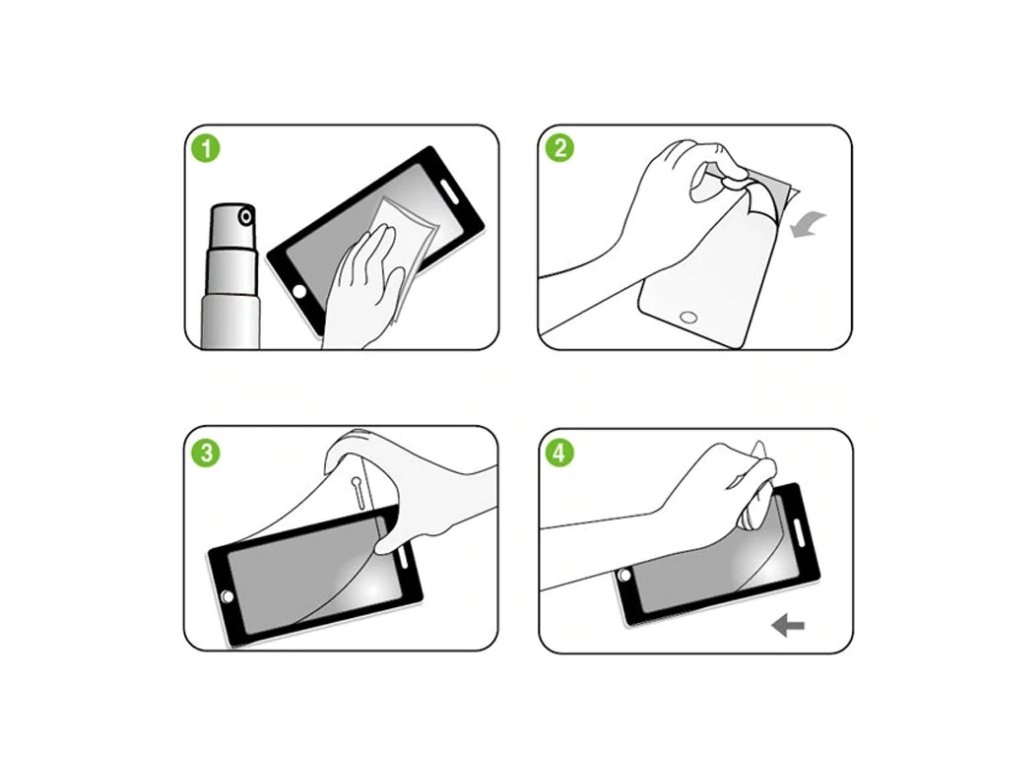 1

2

3

4