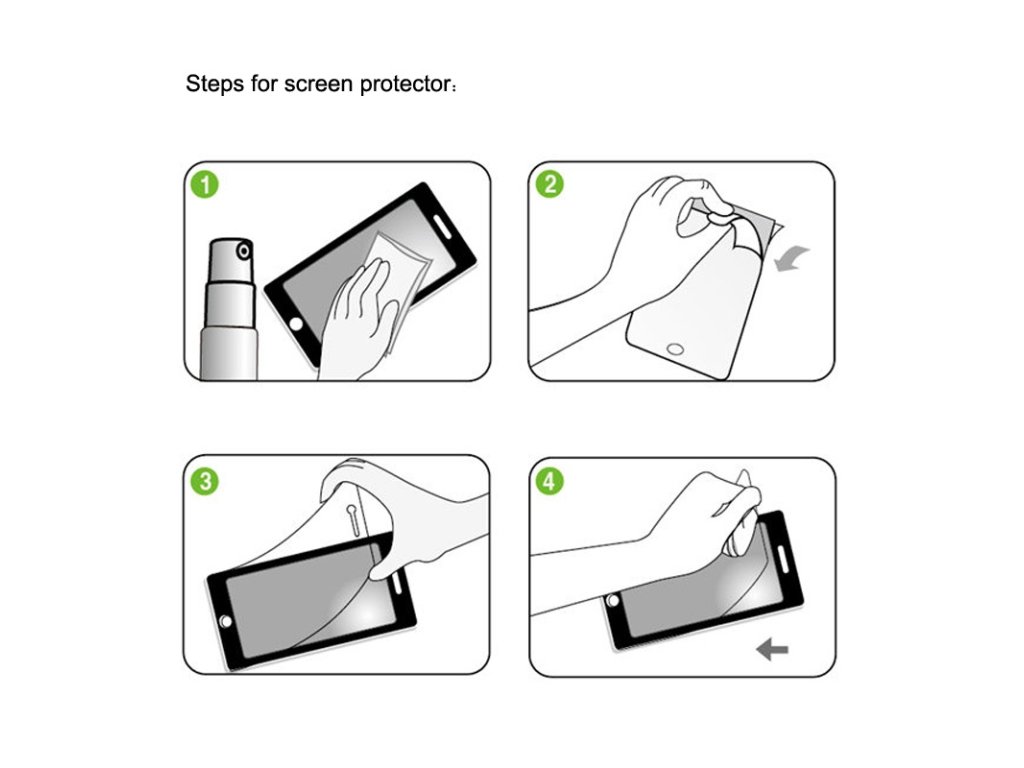 Steps for screen protector:

1

2

3

4