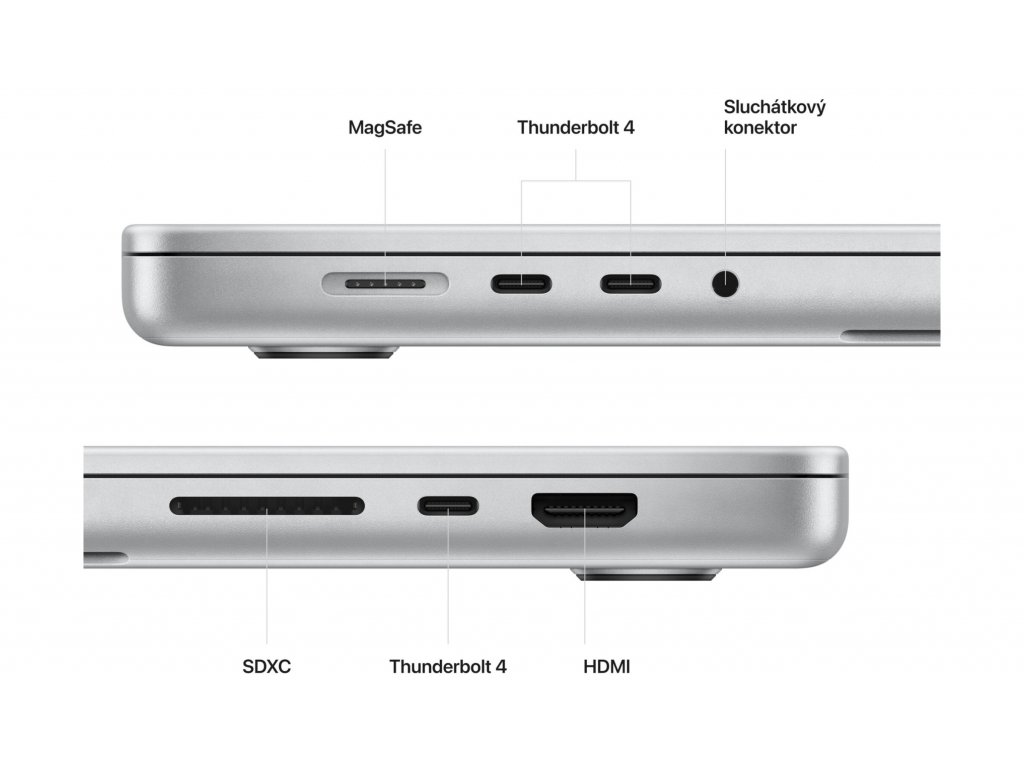 MagSafe

Thunderbolt 4

Sluchátkový konektor

SDXC

Thunderbolt 4

HDMI