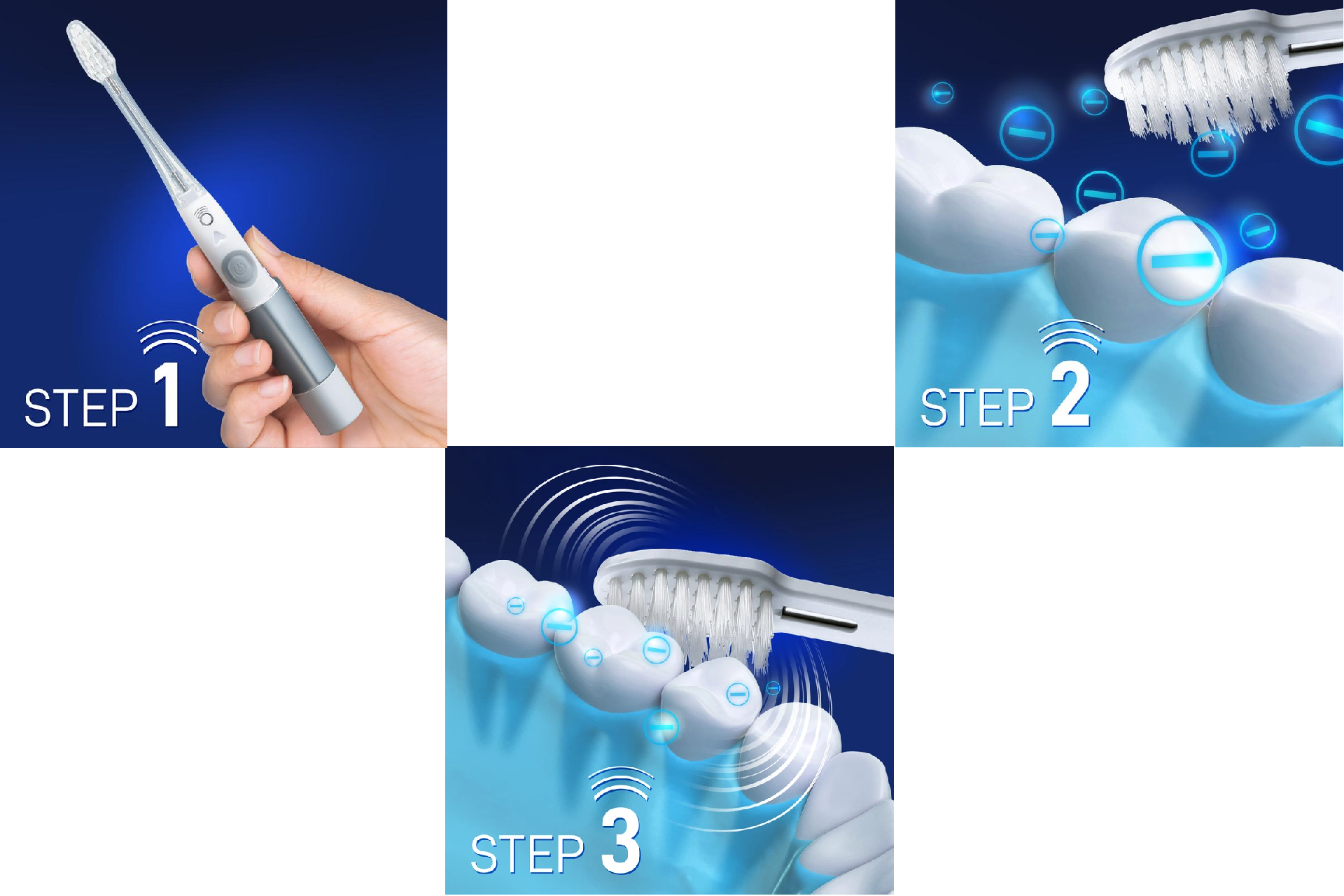 STEP 1

STEP 2

STEP 3