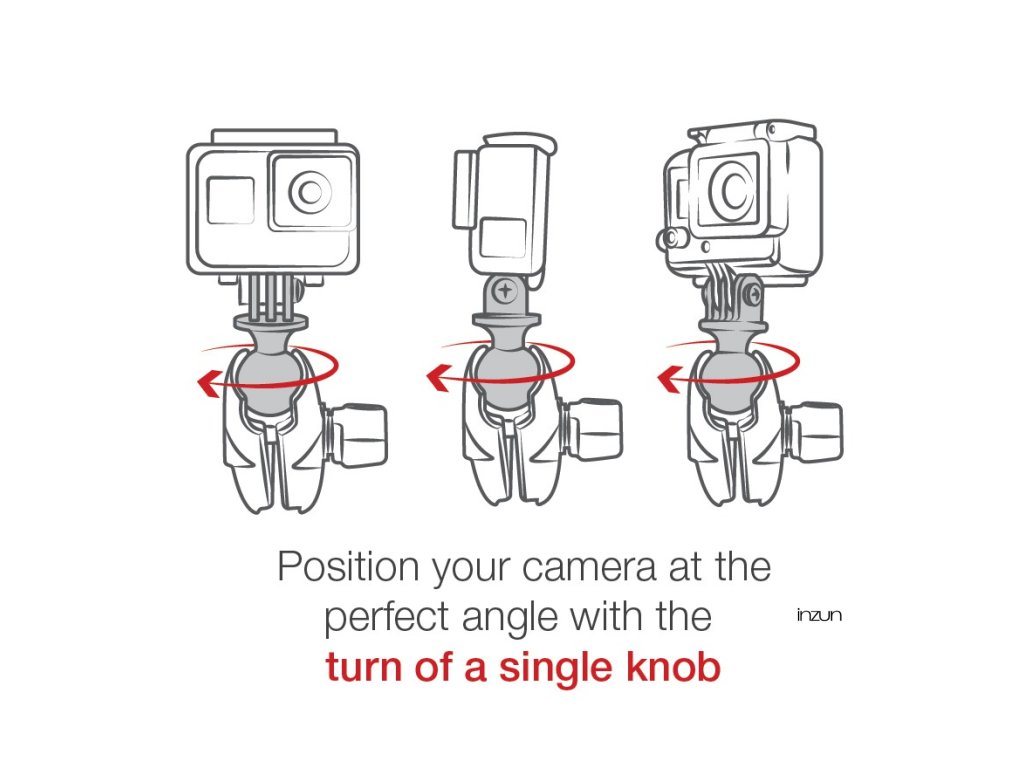 Position your camera at the perfect angle with the
turn of a single knob

inzun