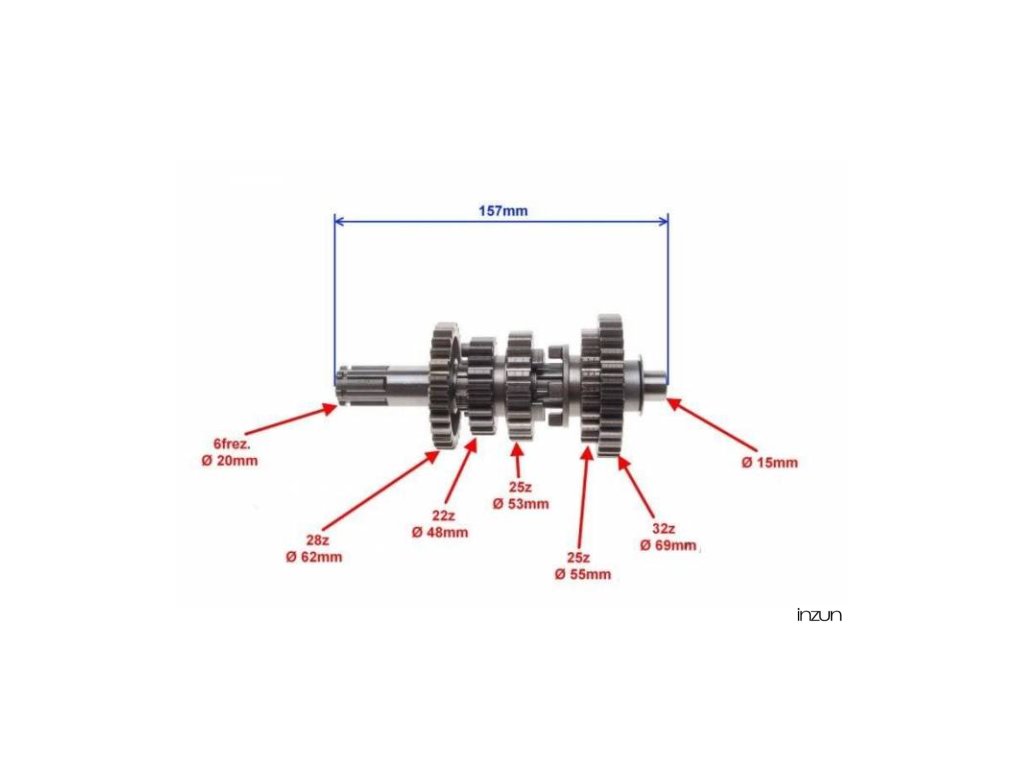 157mm

6frez.
Ø 20mm

28z
Ø 62mm

22z
Ø 48mm

25z
Ø 53mm

25z
Ø 55mm

32z
Ø 69mm

Ø 15mm

inzun