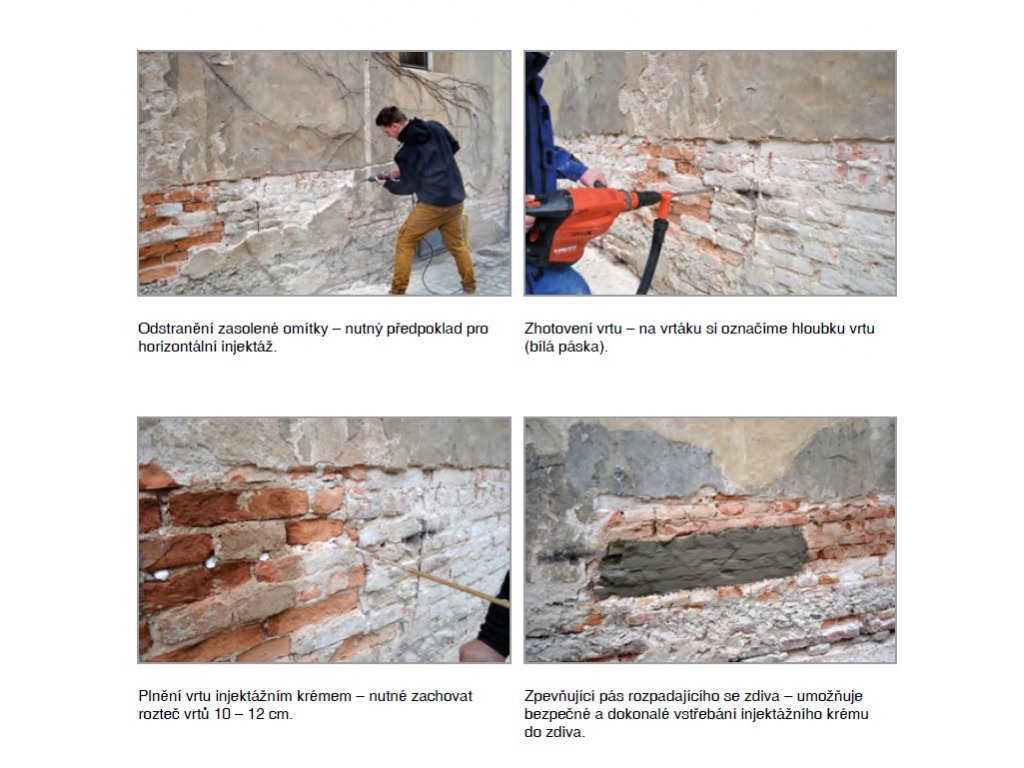 Odstranění zasolené omítky – nutný předpoklad pro horizontální injektáž.

Zhotovení vrtu – na vrtáku si označíme hloubku vrtu (bílá páska).

Plnění vrtu injektážním krémem – nutné zachovat rozteč vrtů 10 – 12 cm.

Zpevňující pás rozpadajícího se zdiva – umožňuje bezpečné a dokonalé vstřebání injektážního krému do zdiva.