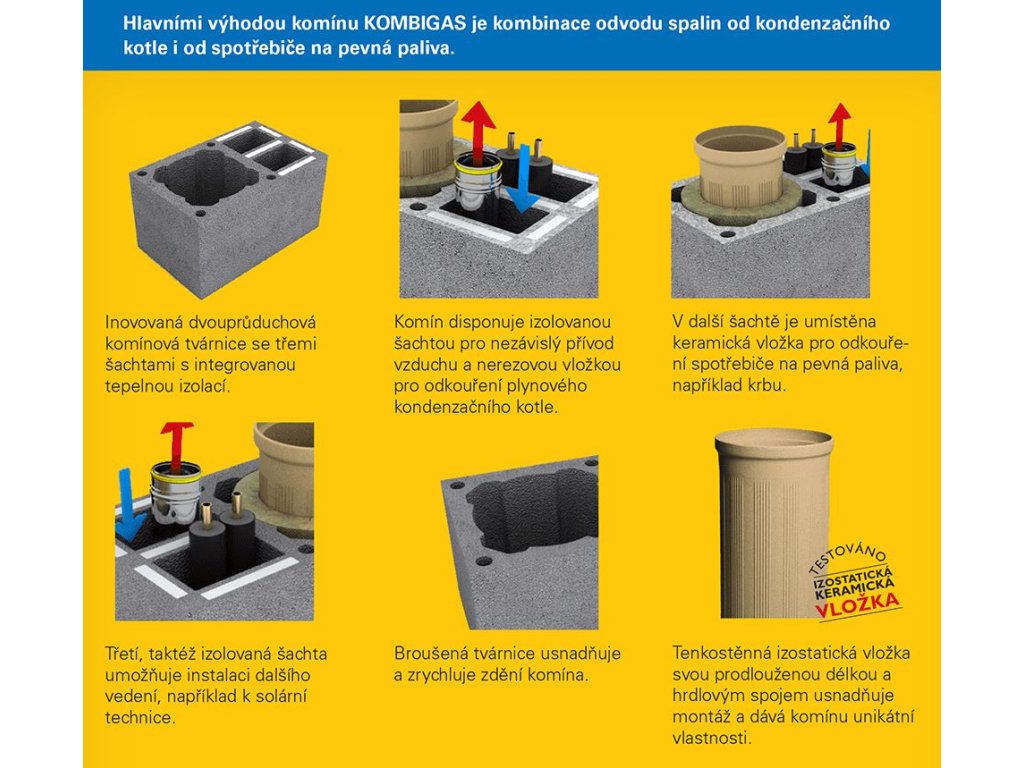 Hlavními výhodou komínu KOMBIGAS je kombinace odvodu spalin od kondenzačního kotle i od spotřebiče na pevná paliva.

Inovovaná dvouprůduchová komínová tvárnice se třemi šachtami s integrovanou tepelnou izolací.

Komín disponuje izolovanou šachtou pro nezávislý přívod vzduchu a nerezovou vložkou pro odkouření plynového kondenzačního kotle.

V další šachtě je umístěna keramická vložka pro odkouření spotřebiče na pevná paliva, například krbu.

Třetí, taktéž izolovaná šachta umožňuje instalaci dalšího vedení, například k solární technice.

Broušená tvárnice usnadňuje a zrychluje zdění komína.

TESTOVÁNO
IZOSTATICKÁ KERAMICKÁ VLOŽKA

Tenkostěnná izostatická vložka svou prodlouženou délkou a hrdlovým spojem usnadňuje montáž a dává komínu unikátní vlastnosti.