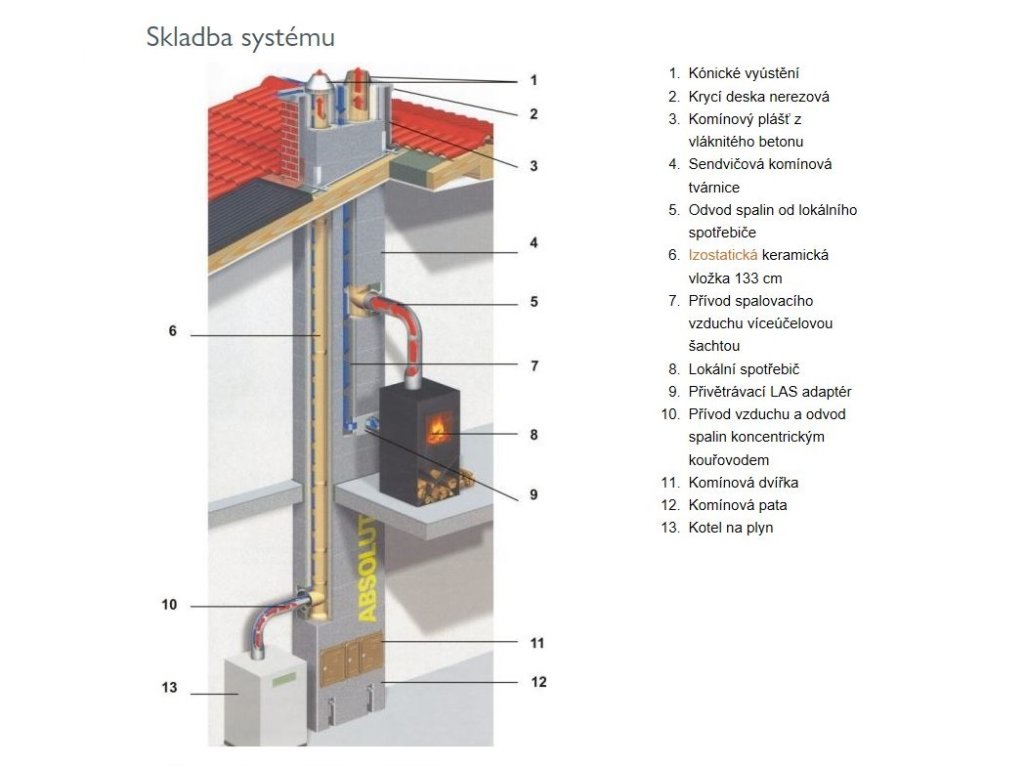 Skladba systému

1
2
3
4
5
6
7
8
9
10
11
12
13

ABSOLUT

1. Kónické vyústění
2. Krycí deska nerezová
3. Komínový plášť z vláknitého betonu
4. Sendvičová komínová tvárnice
5. Odvod spalin od lokálního spotřebiče
6. Izostatická keramická vložka 133 cm
7. Přívod spalovacího vzduchu víceúčelovou šachtou
8. Lokální spotřebič
9. Přivětrávací LAS adaptér
10. Přívod vzduchu a odvod spalin koncentrickým kouřovodem
11. Komínová dvířka
12. Komínová pata
13. Kotel na plyn