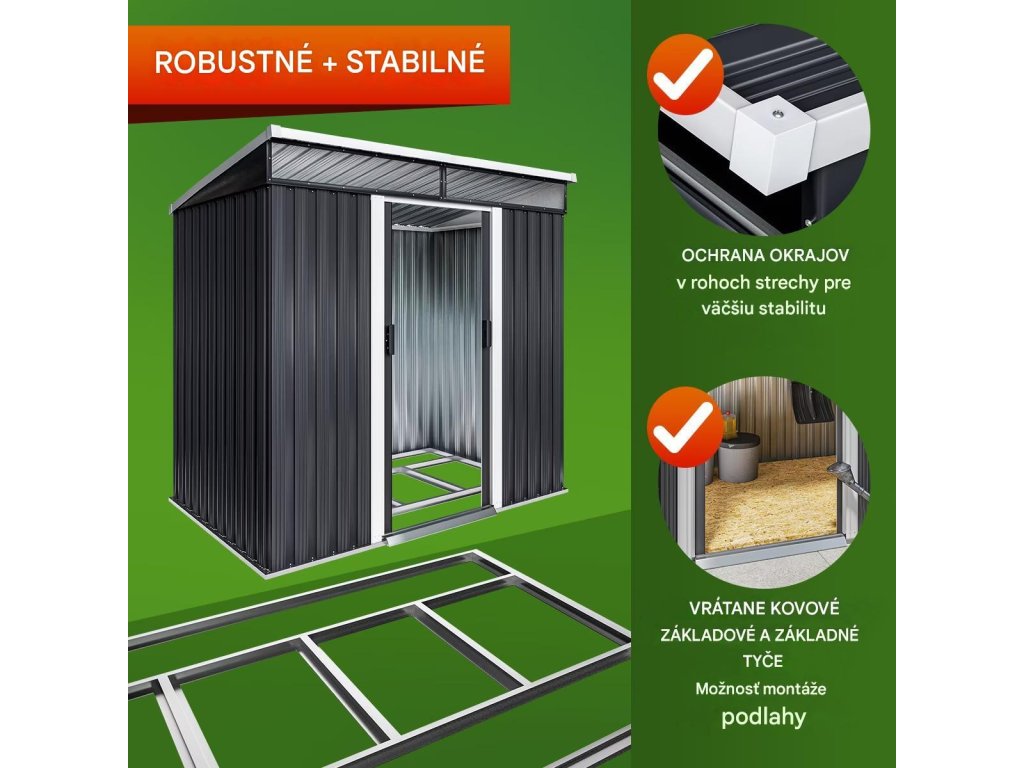 ROBUSTNÉ + STABILNÉ

OCHRANA OKRAJOV v rohoch strechy pre väčšiu stabilitu

VRÁTANE KOVOVÉ ZÁKLADOVÉ A ZÁKLADNÉ TYČE
Možnosť montáže podlahy