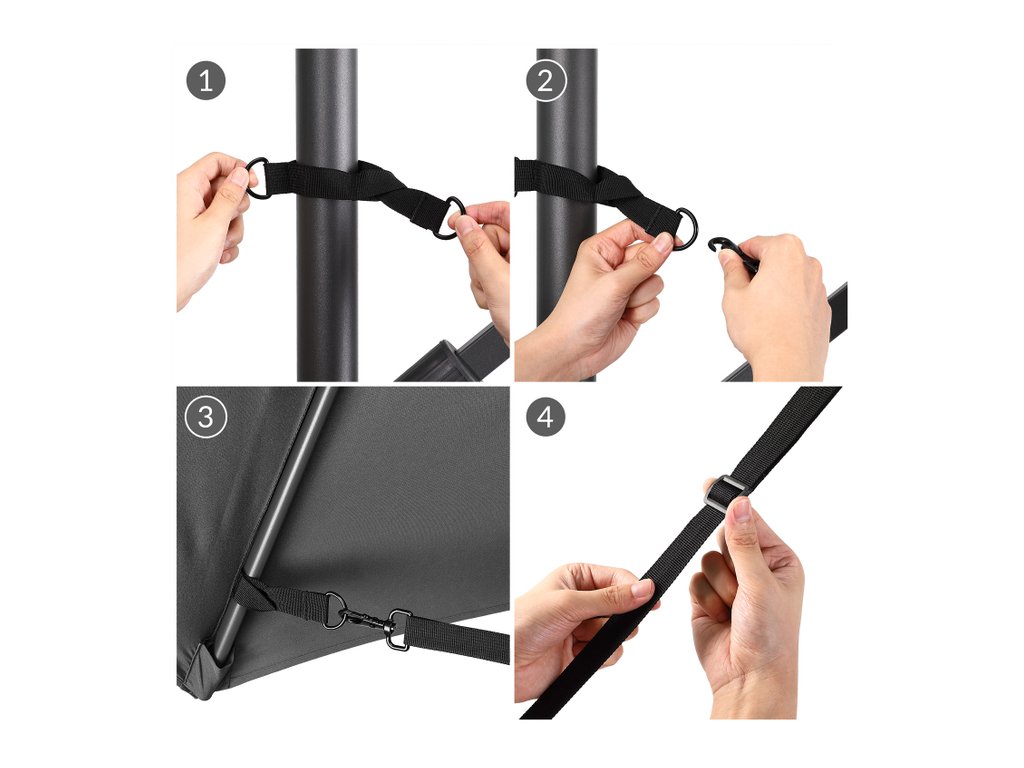 1
2
3
4