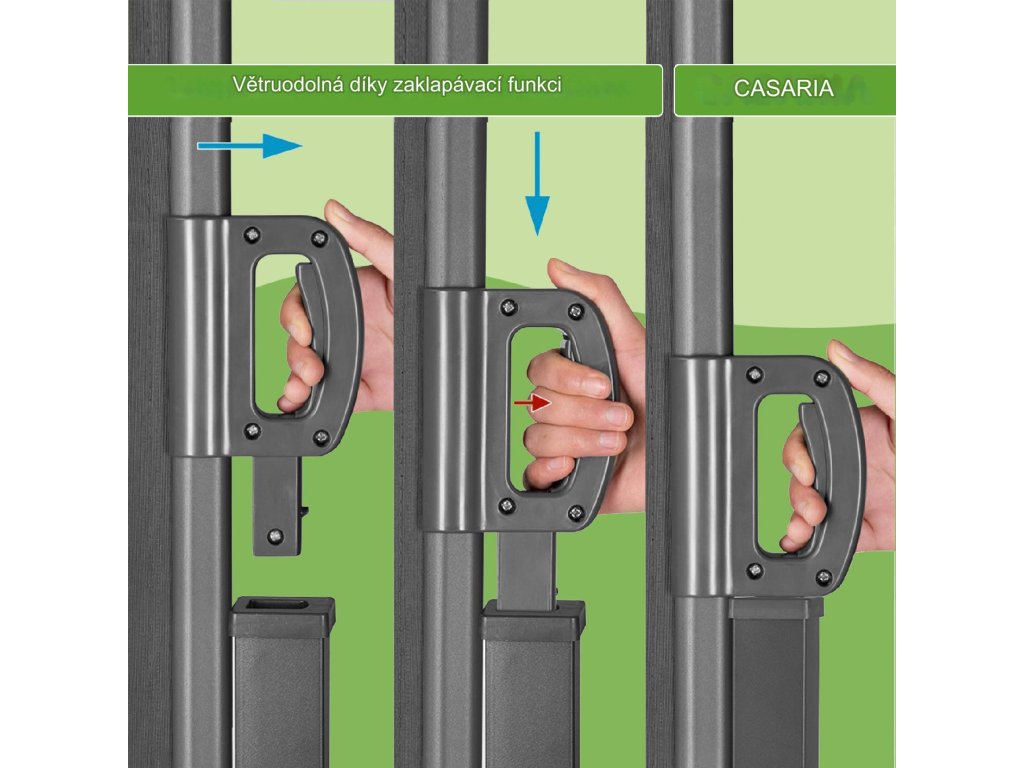 Větruodolná díky zaklapávací funkci

CASARIA