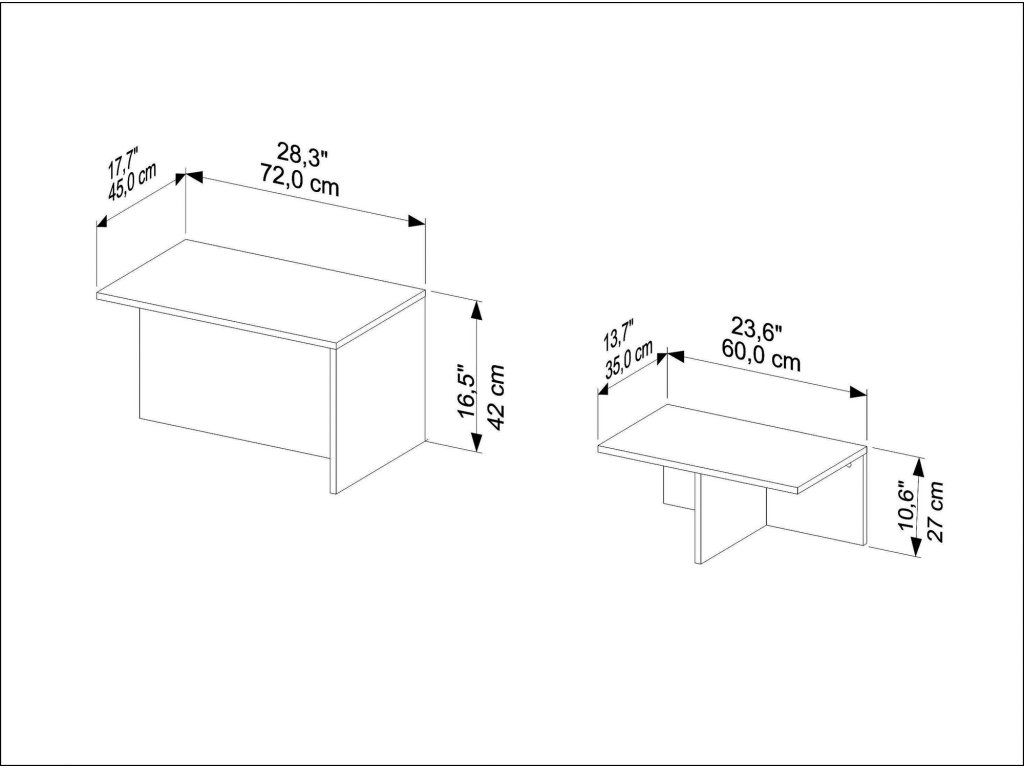 17,7"
45,0 cm

28,3"
72,0 cm

16,5"
42 cm

13,7"
35,0 cm

23,6"
60,0 cm

10,6"
27 cm