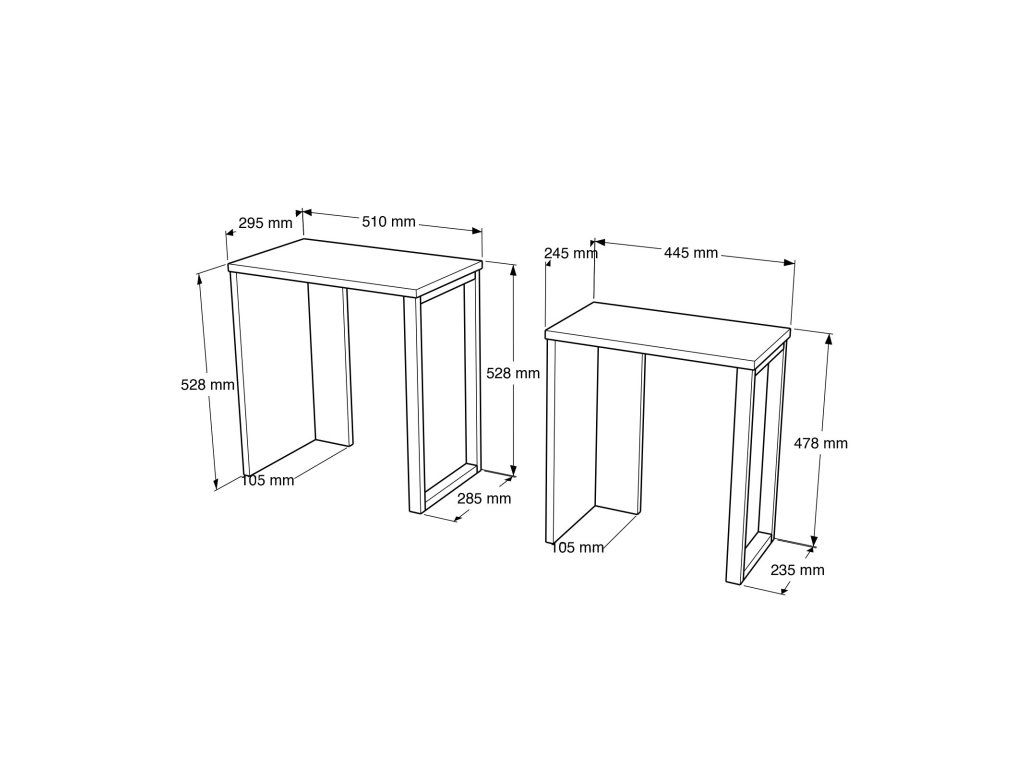 295 mm
510 mm
528 mm
528 mm
105 mm
285 mm
245 mm
445 mm
478 mm
105 mm
235 mm