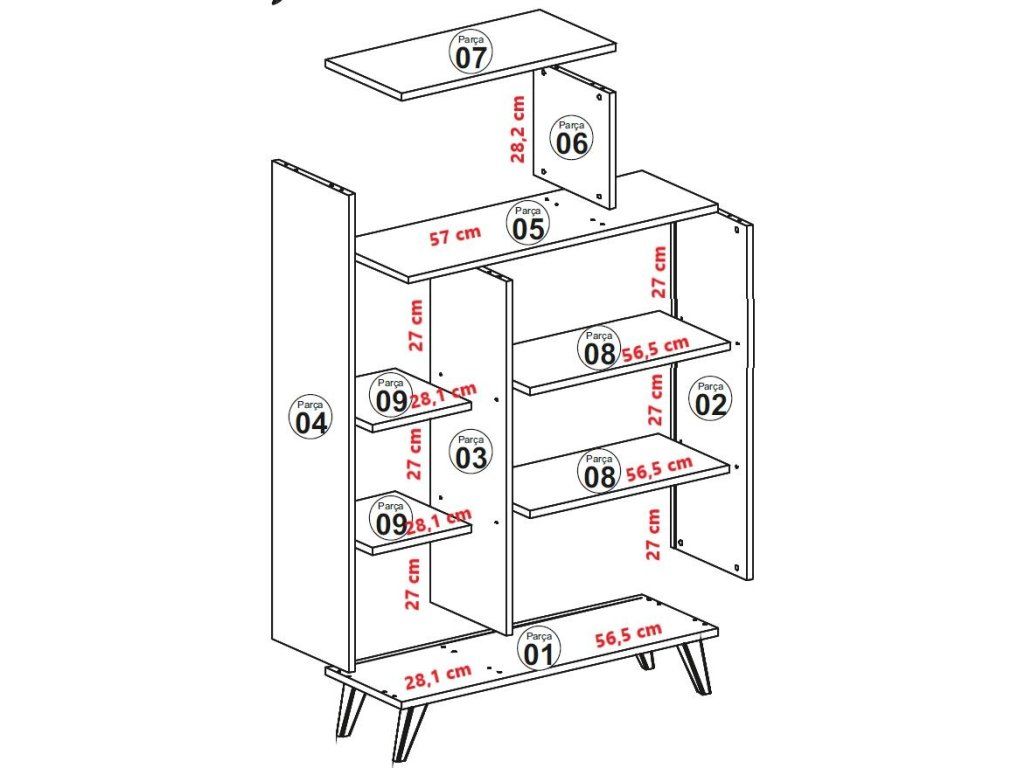 Parça
07

28,2 cm

Parça
06

57 cm

Parça
05

27 cm

27 cm

Parça
08

56,5 cm

Parça
09

28,1 cm

27 cm

Parça
02

Parça
04

27 cm

Parça
03

Parça
08

56,5 cm

Parça
09

28,1 cm

27 cm

27 cm

Parça
01

56,5 cm

28,1 cm