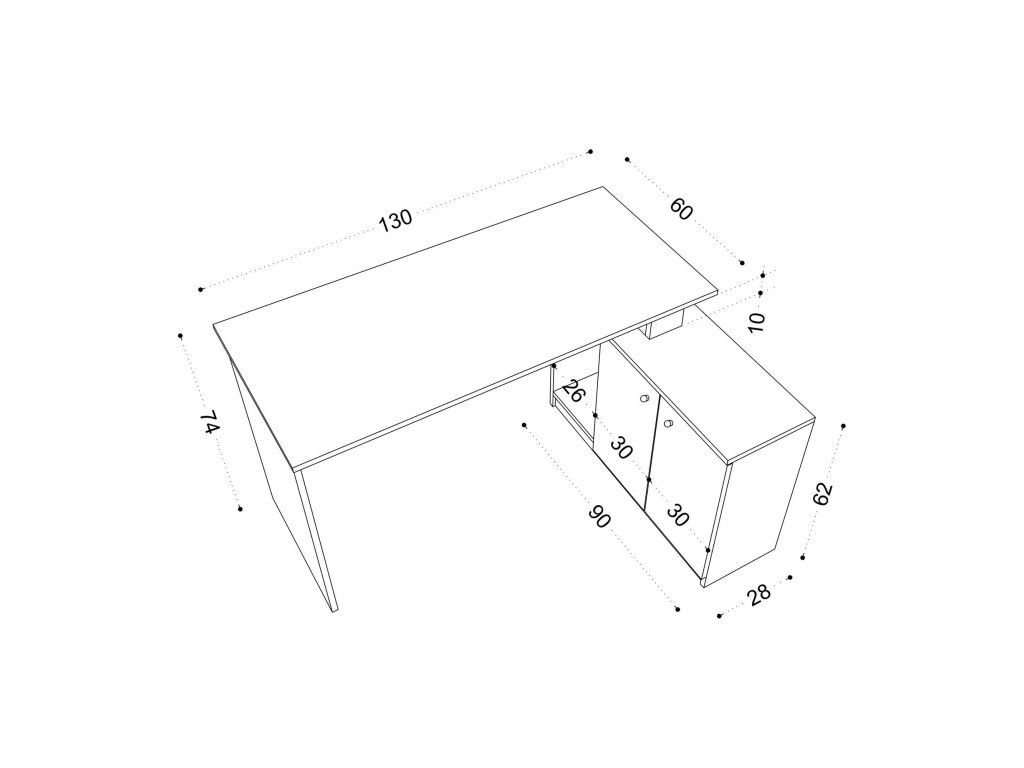 130
60
10
74
26
30
30
90
62
28