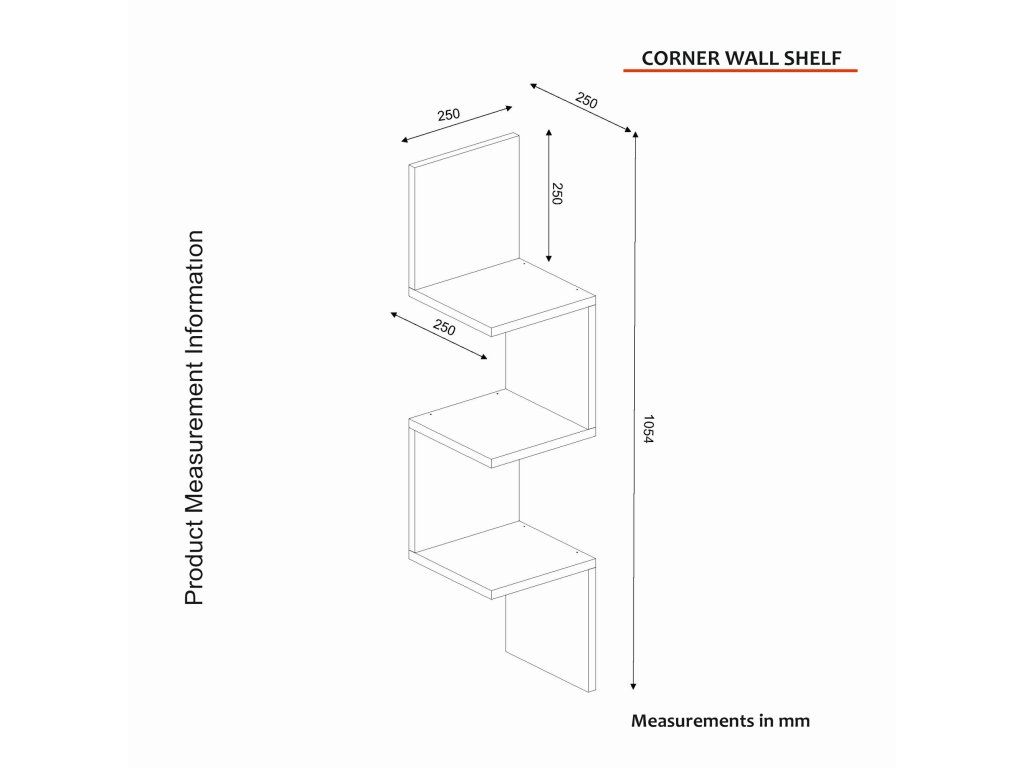 CORNER WALL SHELF

Product Measurement Information

250

250

250

250

1054

Measurements in mm