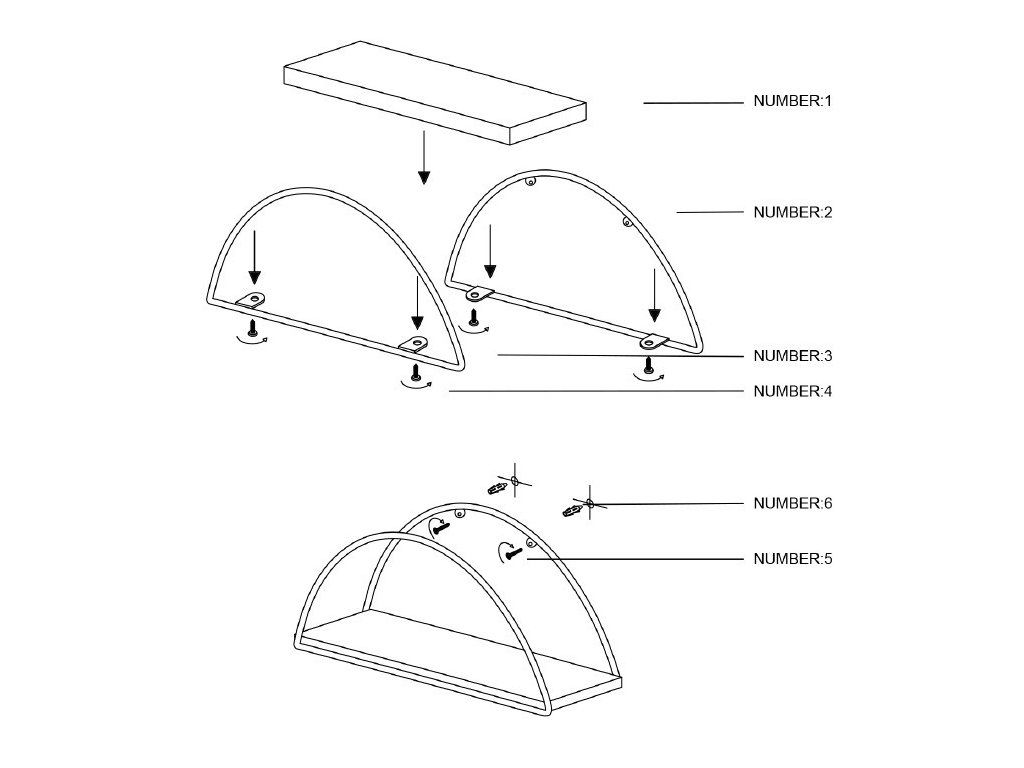 NUMBER:1

NUMBER:2

NUMBER:3

NUMBER:4

NUMBER:6

NUMBER:5