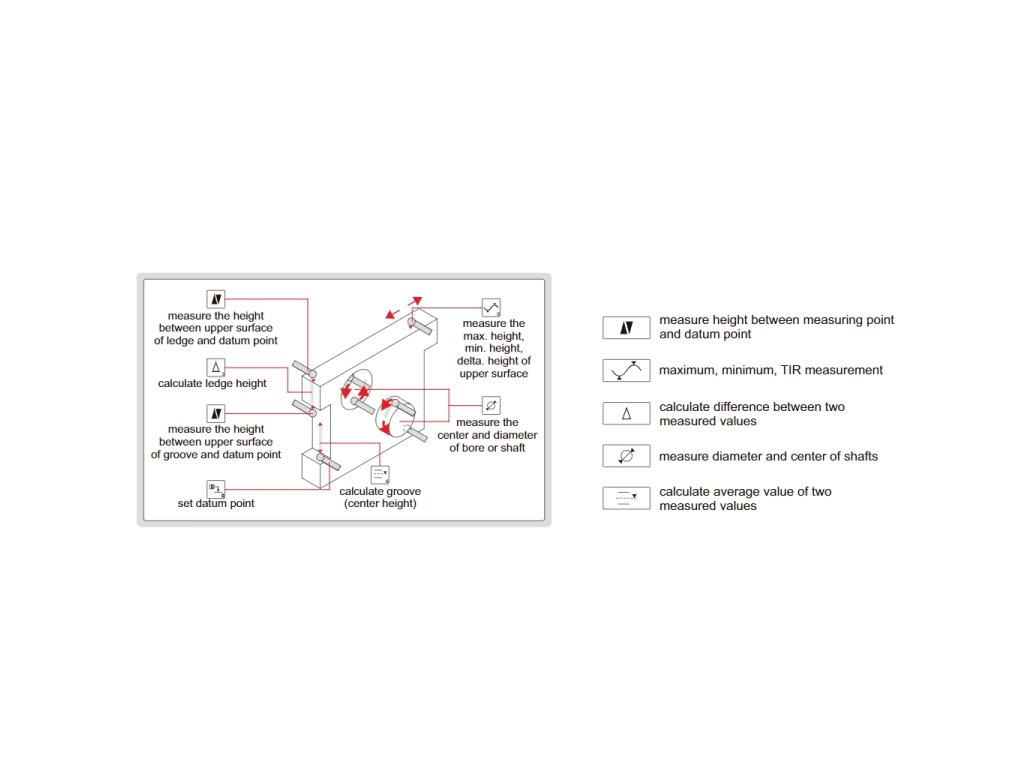 measure the height between upper surface of ledge and datum point

calculate ledge height

measure the height between upper surface of groove and datum point

set datum point

calculate groove (center height)

measure the max. height, min. height, delta. height of upper surface

measure the center and diameter of bore or shaft

measure height between measuring point and datum point

maximum, minimum, TIR measurement

calculate difference between two measured values

measure diameter and center of shafts

calculate average value of two measured values