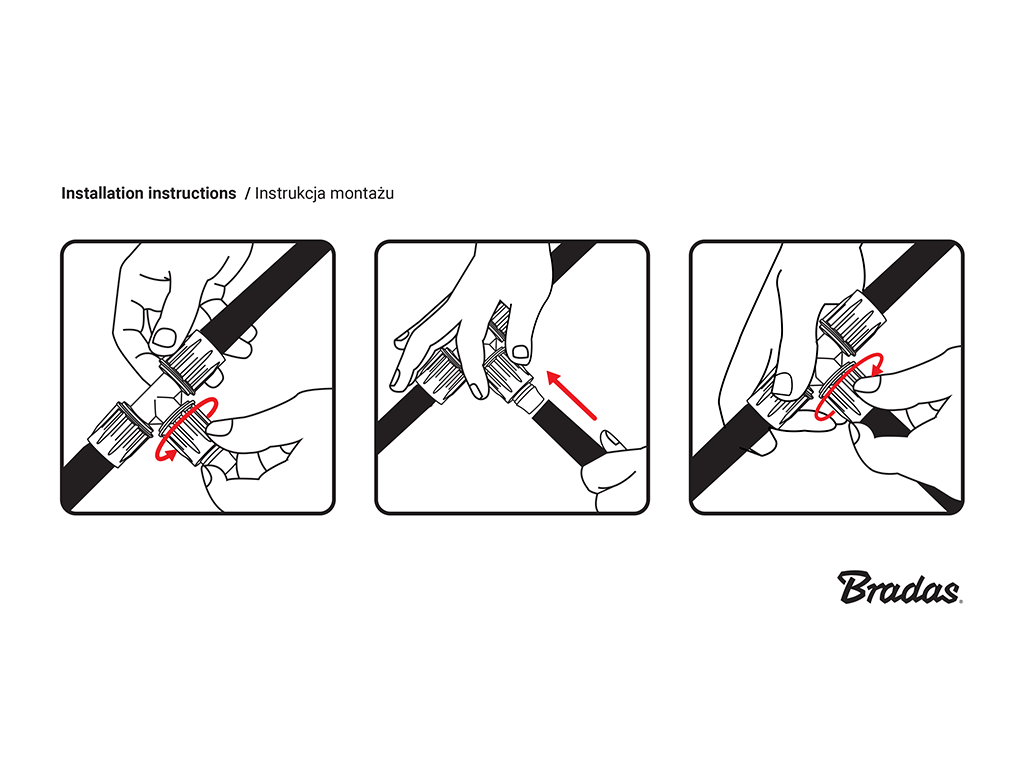 Installation instructions / Instrukcja montażu

Bradas