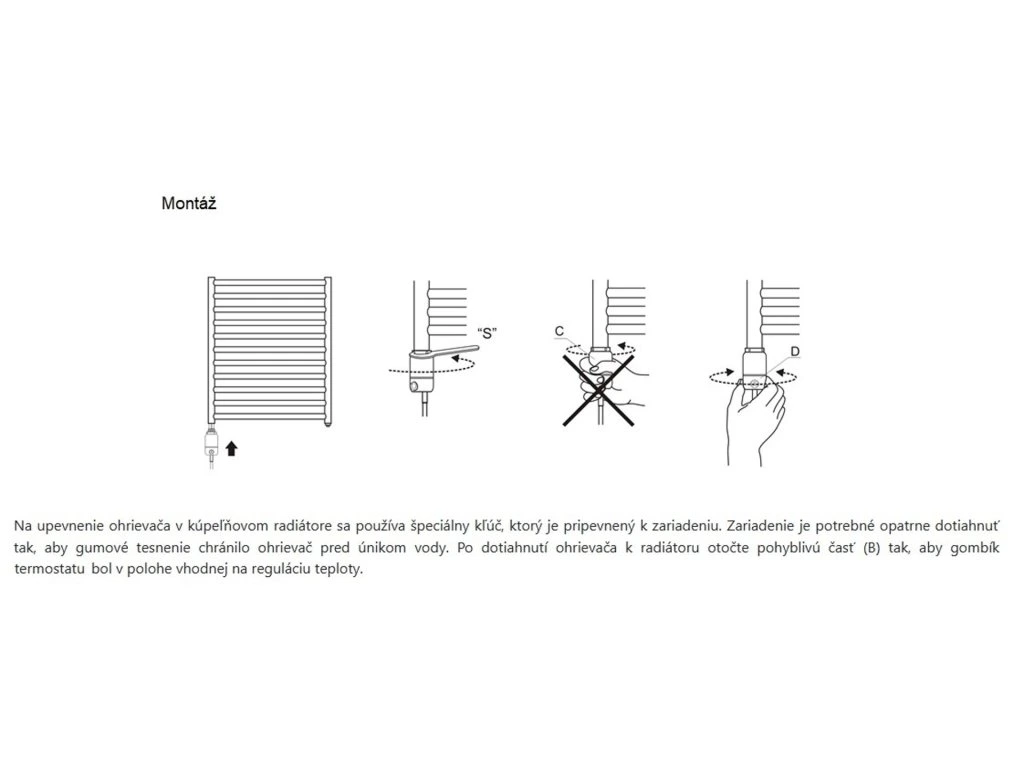 Montáž

"S"

C

D

Na upevnenie ohrievača v kúpeľňovom radiátore sa používa špeciálny kľúč, ktorý je pripevnený k zariadeniu. Zariadenie je potrebné opatrne dotiahnuť tak, aby gumové tesnenie chránilo ohrievač pred únikom vody. Po dotiahnutí ohrievača k radiátoru otočte pohyblivú časť (B) tak, aby gombík termostatu bol v polohe vhodnej na reguláciu teploty.