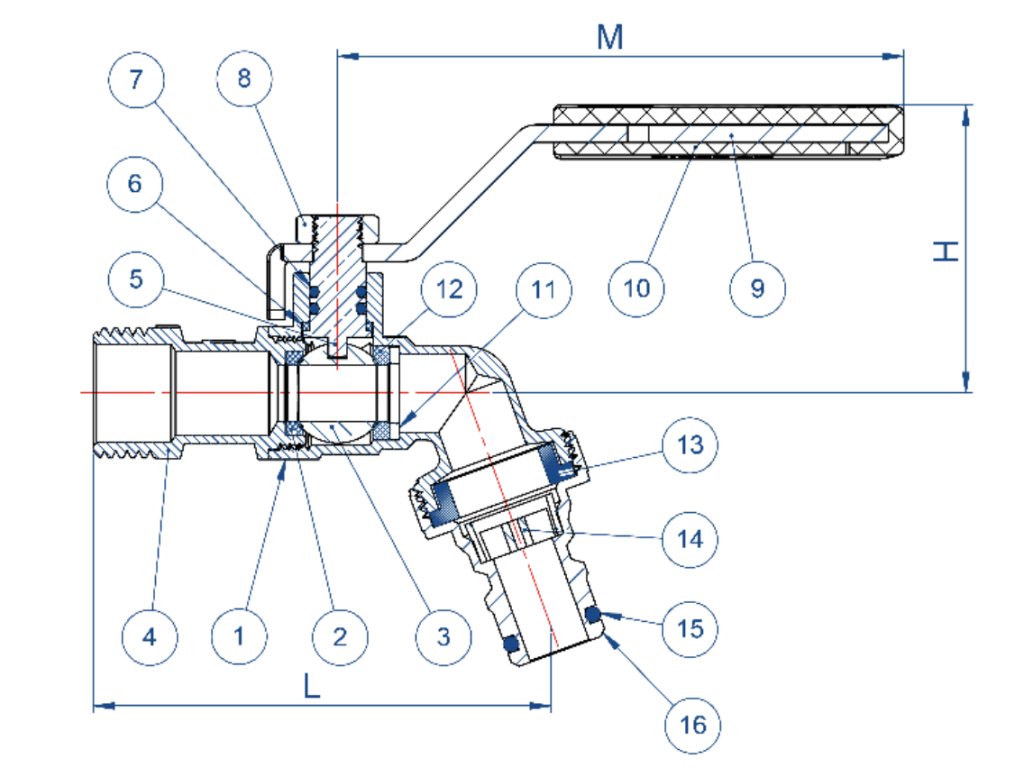 M
7
8
6
5
12
11
10
9
H
13
14
15
16
4
1
2
3
L