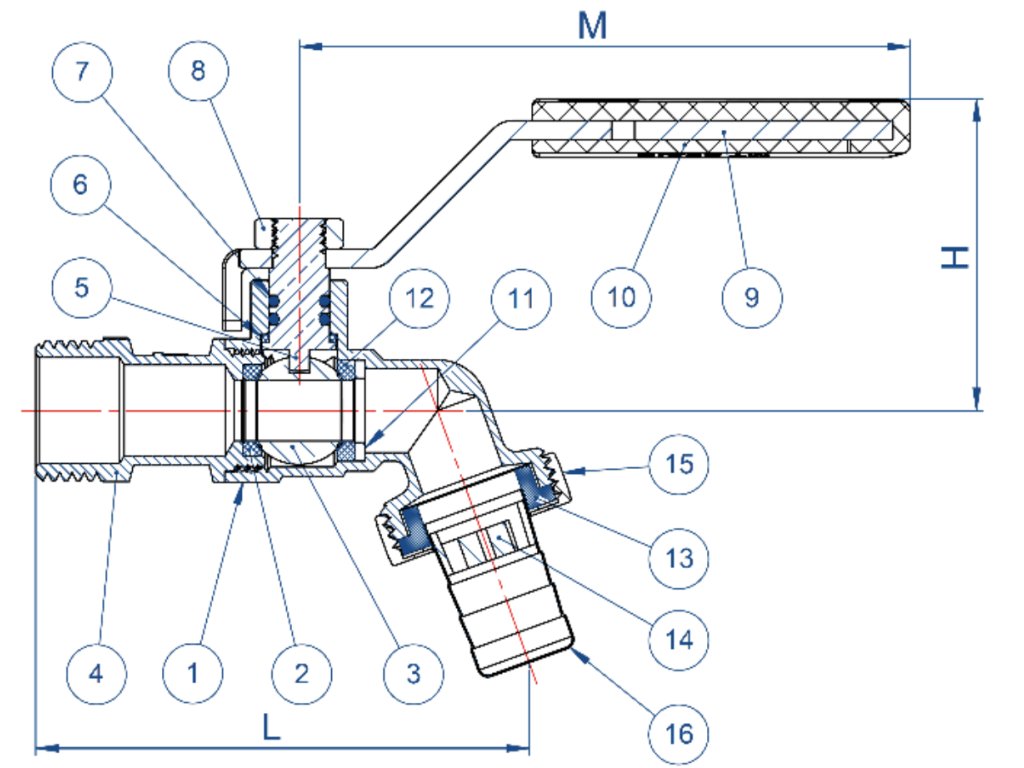 M
7
8
6
5
12
11
10
9
H
15
13
14
4
1
2
3
16
L