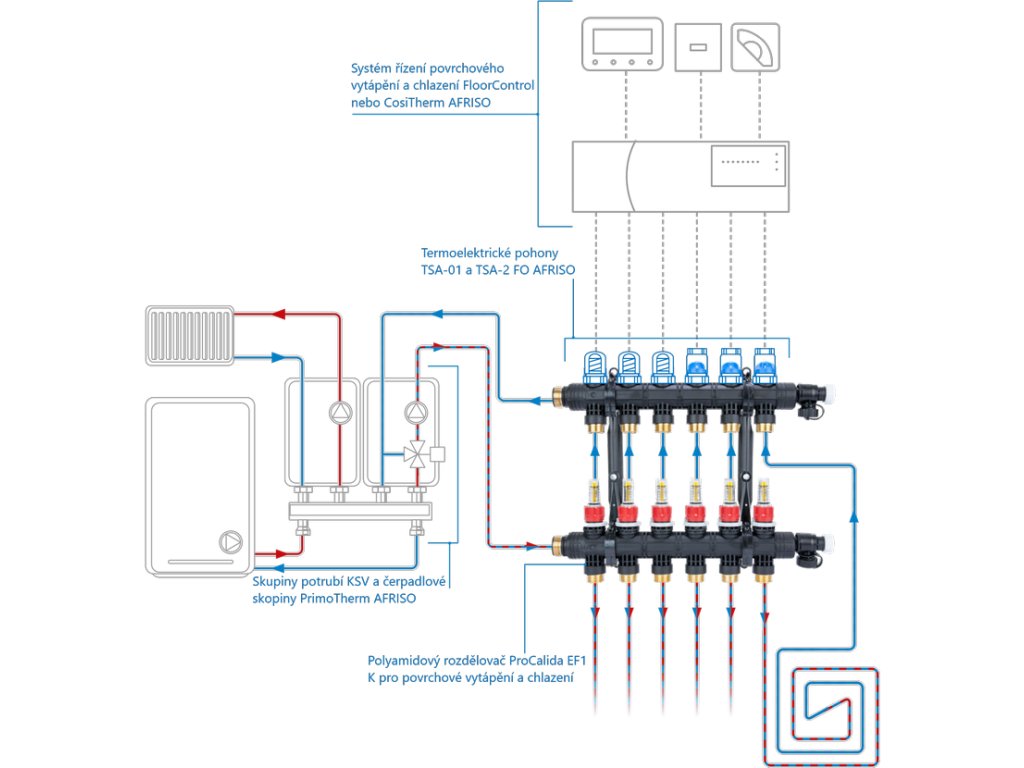 Systém řízení povrchového vytápění a chlazení FloorControl nebo CosiTherm AFRISO

Termoelektrické pohony TSA-01 a TSA-2 FO AFRISO

Skupiny potrubí KSV a čerpadlové skopiny PrimoTherm AFRISO

Polyamidový rozdělovač ProCalida EF1 K pro povrchové vytápění a chlazení