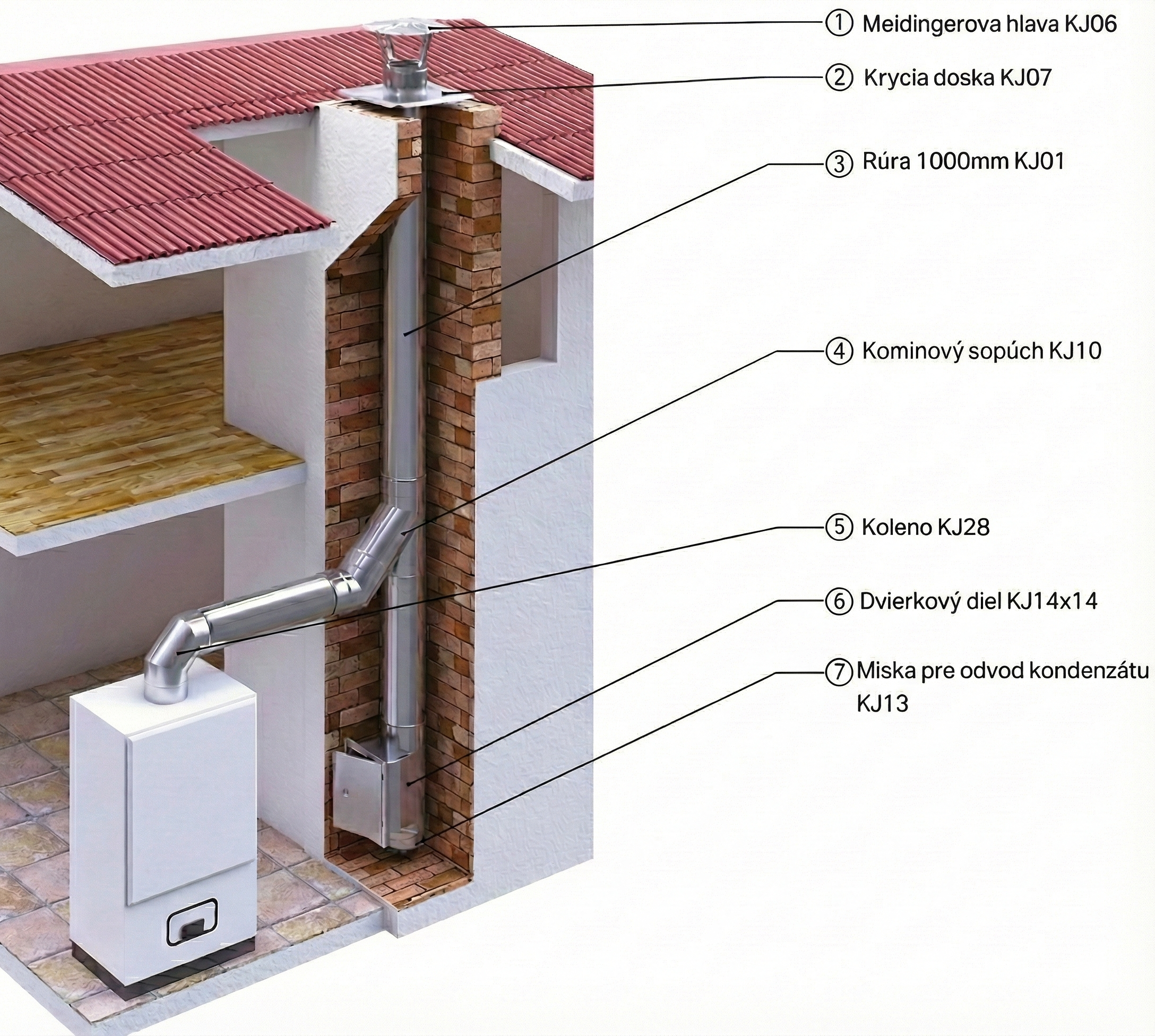 ① Meidingerova hlava KJ06

② Krycia doska KJ07

③ Rúra 1000mm KJ01

④ Kominový sopúch KJ10

⑤ Koleno KJ28

⑥ Dvierkový diel KJ14x14

⑦ Miska pre odvod kondenzátu KJ13