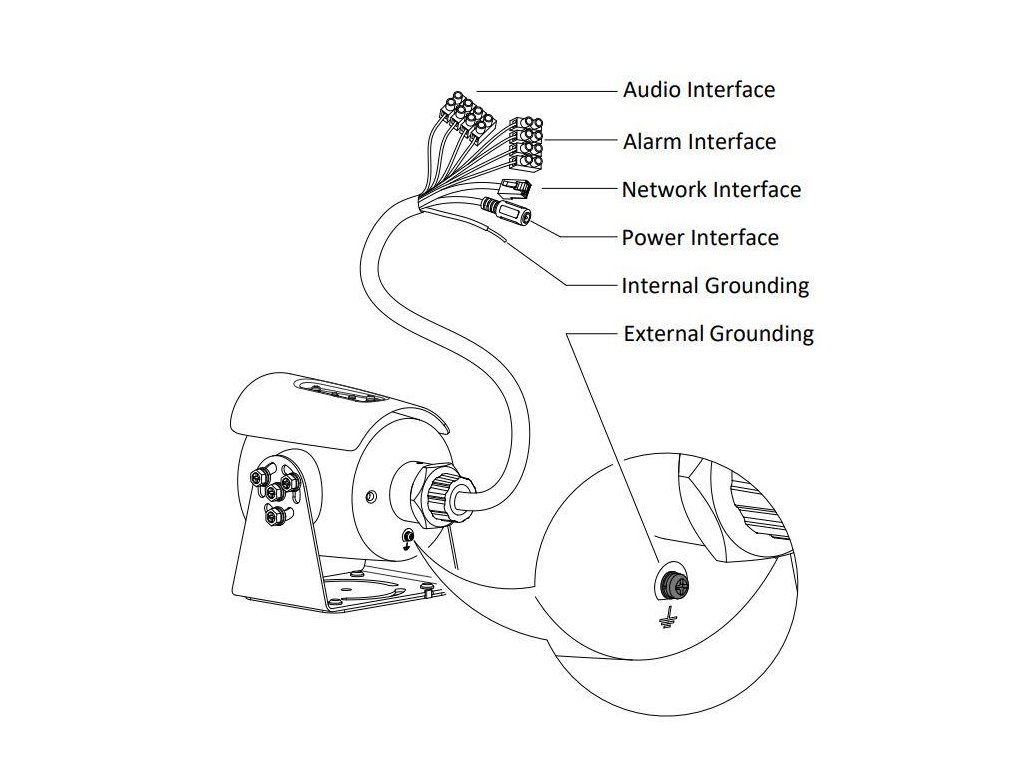 Audio Interface
Alarm Interface
Network Interface
Power Interface
Internal Grounding
External Grounding