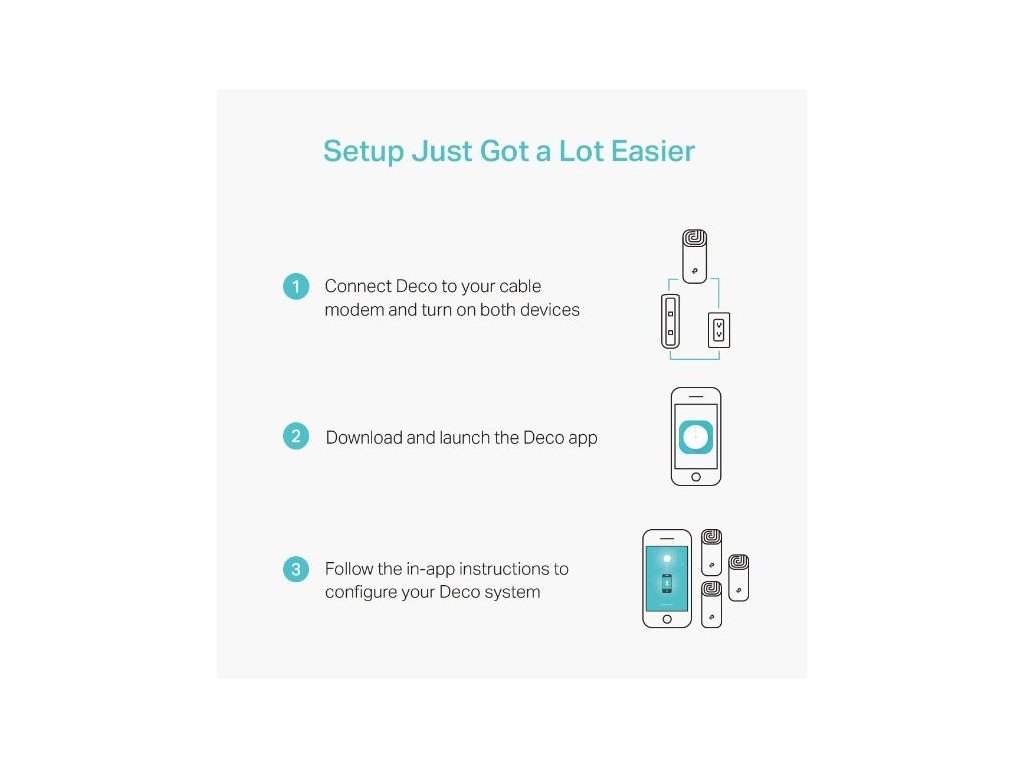 Setup Just Got a Lot Easier

1 Connect Deco to your cable modem and turn on both devices

2 Download and launch the Deco app

3 Follow the in-app instructions to configure your Deco system