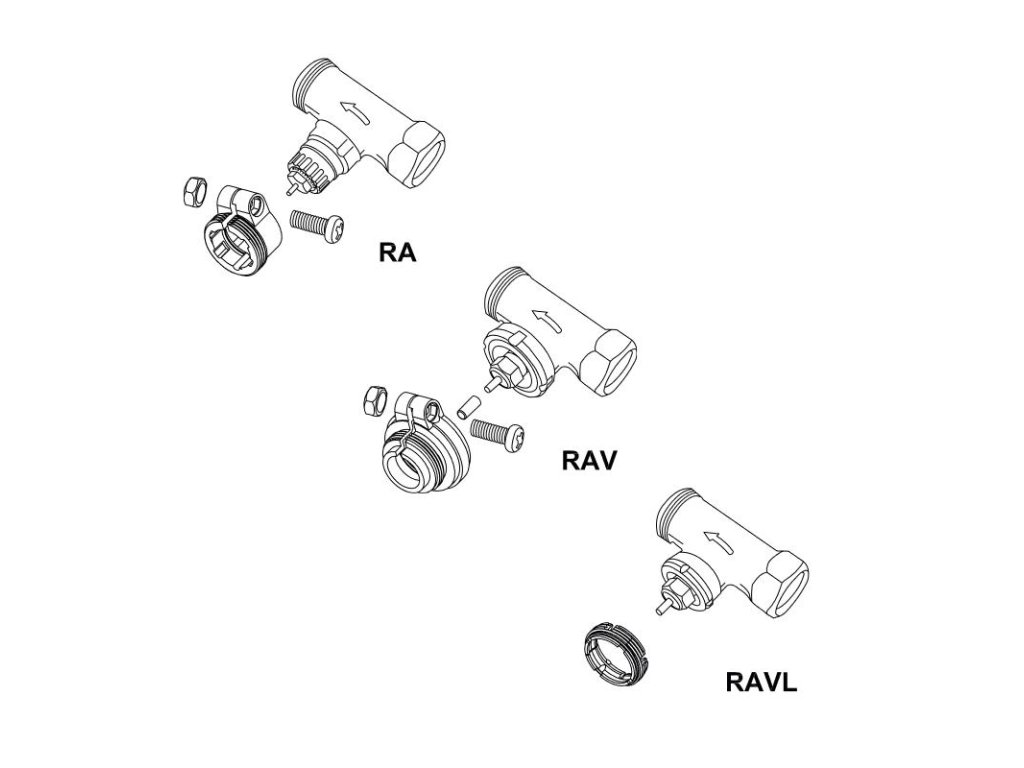 RA

RAV

RAVL