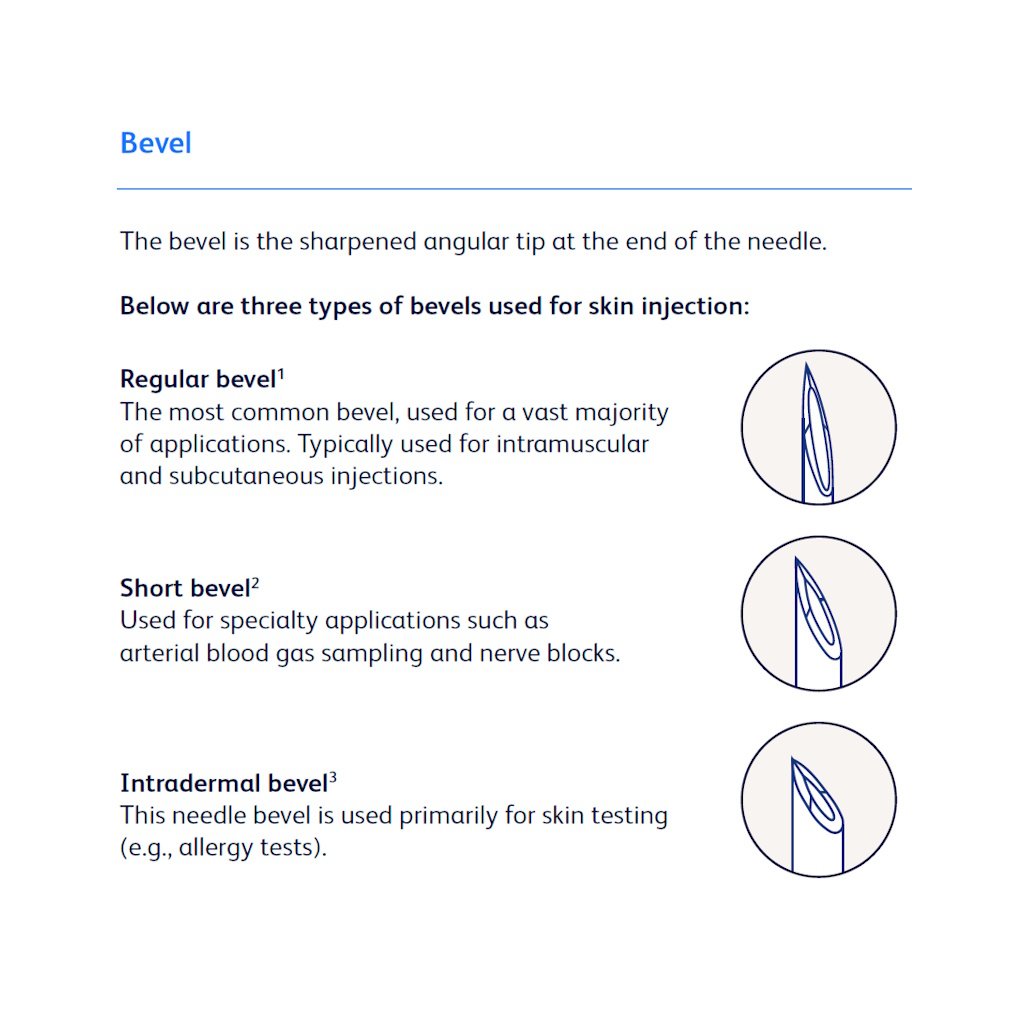 Bevel

The bevel is the sharpened angular tip at the end of the needle.

Below are three types of bevels used for skin injection:

Regular bevel$^1$
The most common bevel, used for a vast majority of applications. Typically used for intramuscular and subcutaneous injections.

Short bevel$^2$
Used for specialty applications such as arterial blood gas sampling and nerve blocks.

Intradermal bevel$^3$
This needle bevel is used primarily for skin testing (e.g., allergy tests).