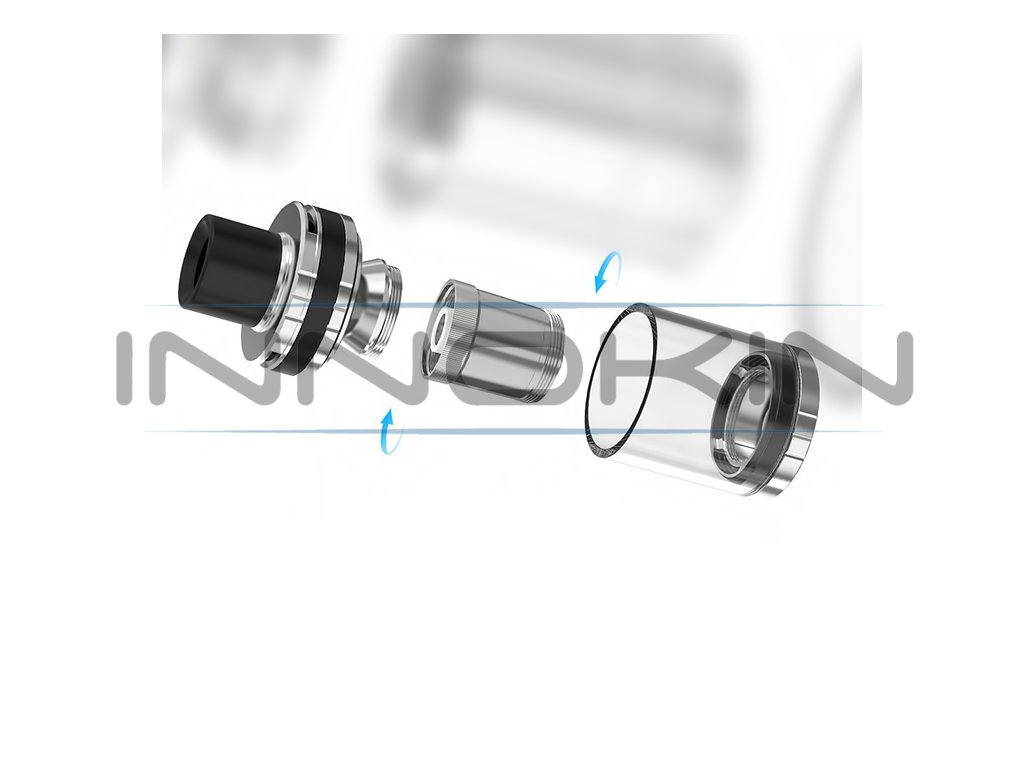 INNOKIN