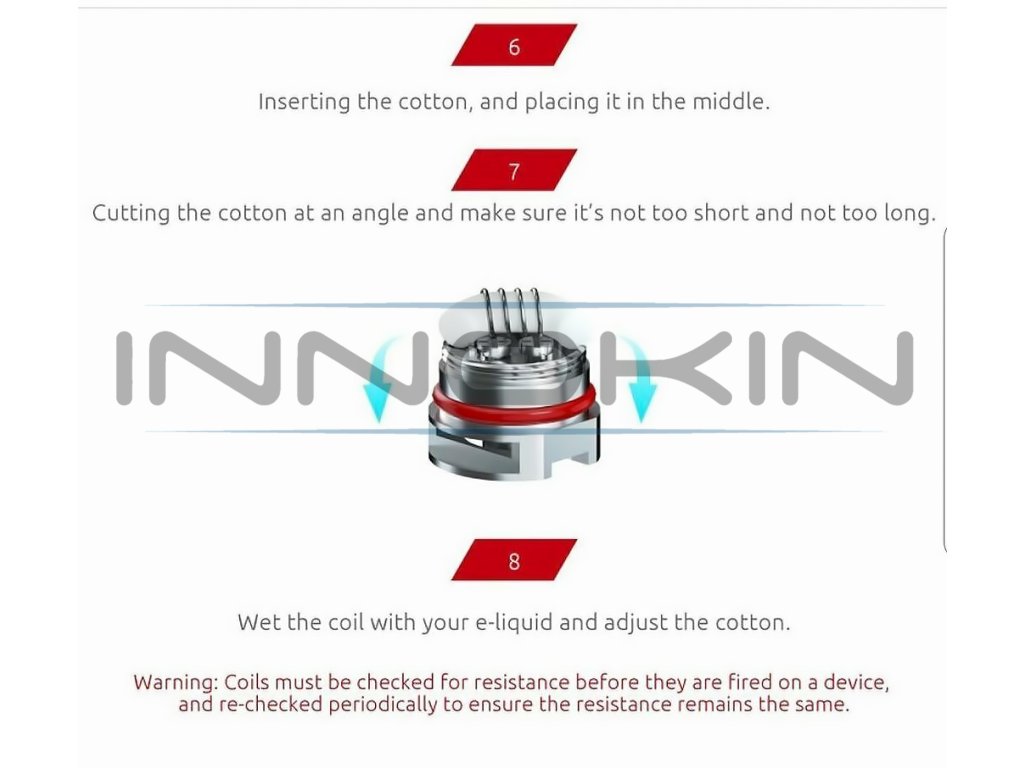 6

Inserting the cotton, and placing it in the middle.

7

Cutting the cotton at an angle and make sure it's not too short and not too long.

INNOKIN

8

Wet the coil with your e-liquid and adjust the cotton.

Warning: Coils must be checked for resistance before they are fired on a device, and re-checked periodically to ensure the resistance remains the same.