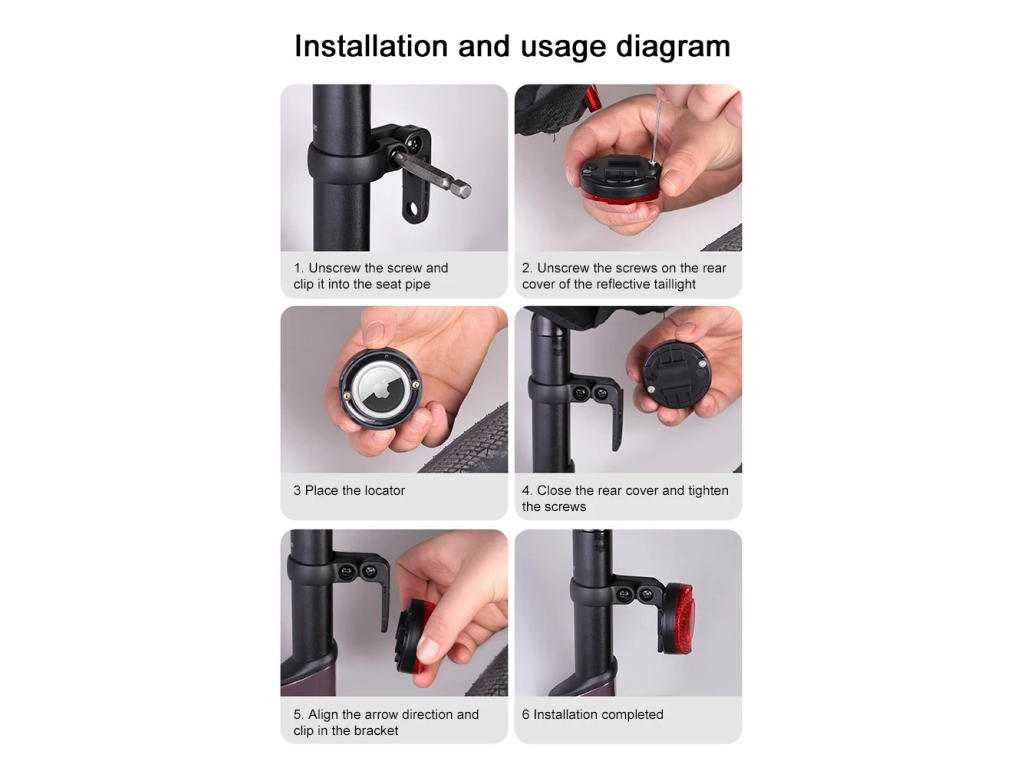 Installation and usage diagram

1. Unscrew the screw and clip it into the seat pipe

2. Unscrew the screws on the rear cover of the reflective taillight

3 Place the locator

4. Close the rear cover and tighten the screws

5. Align the arrow direction and clip in the bracket

6 Installation completed